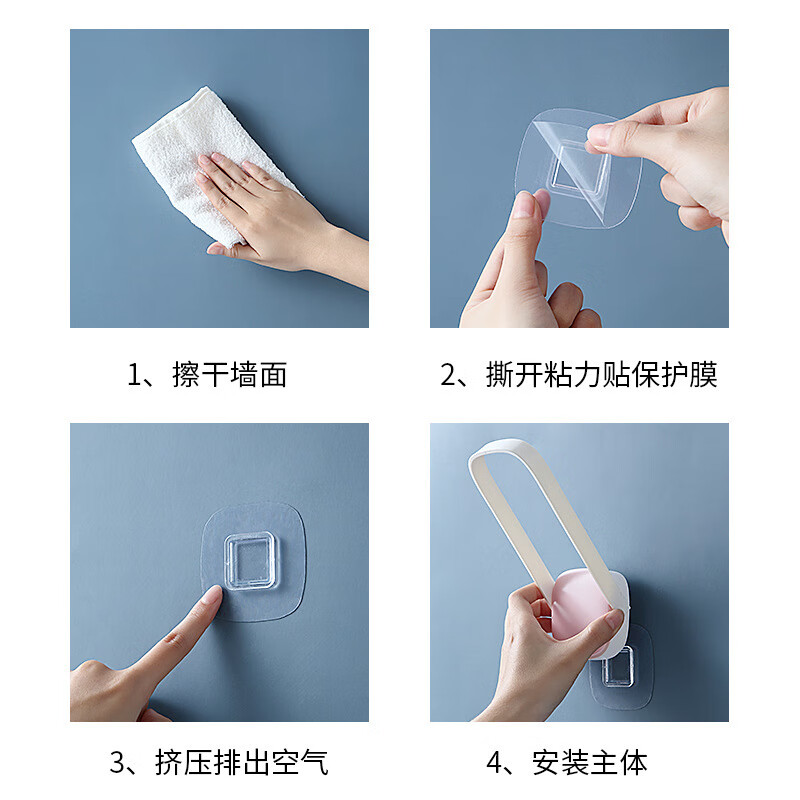 1、擦干墙面

2、撕开粘力贴保护膜

3、挤压排出空气

4、安装主体