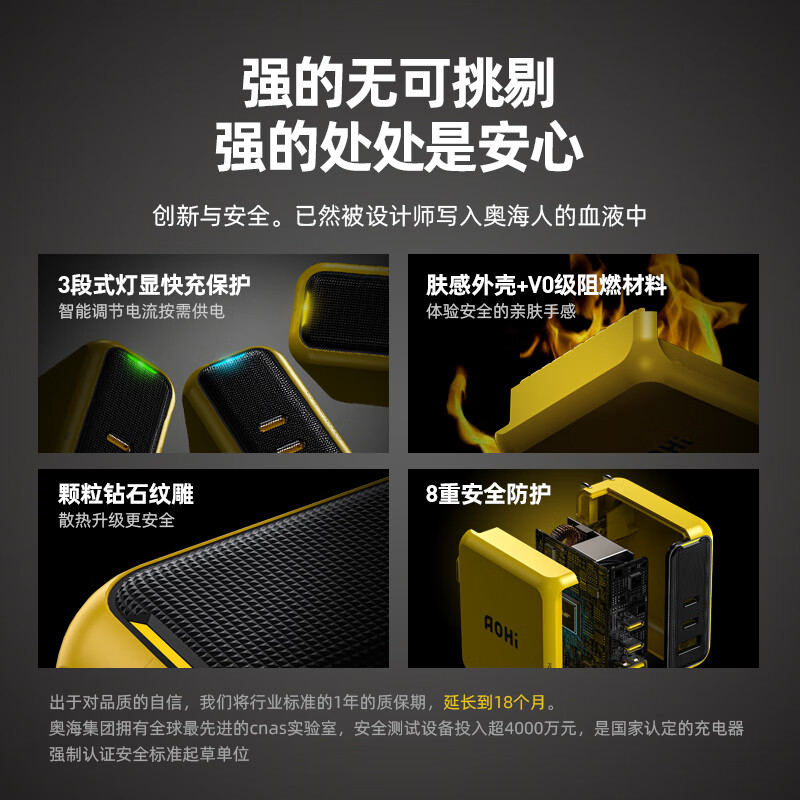 强的无可挑剔
强的处处是安心

创新与安全。已然被设计师写入奥海人的血液中

3段式灯显快充保护
智能调节电流按需供电

肤感外壳+V0级阻燃材料
体验安全的亲肤手感

颗粒钻石纹雕
散热升级更安全

8重安全防护

AOHi

出于对品质的自信，我们将行业标准的1年的质保期，延长到18个月。
奥海集团拥有全球最先进的cnas实验室，安全测试设备投入超4000万元，是国家认定的充电器强制认证安全标准起草单位