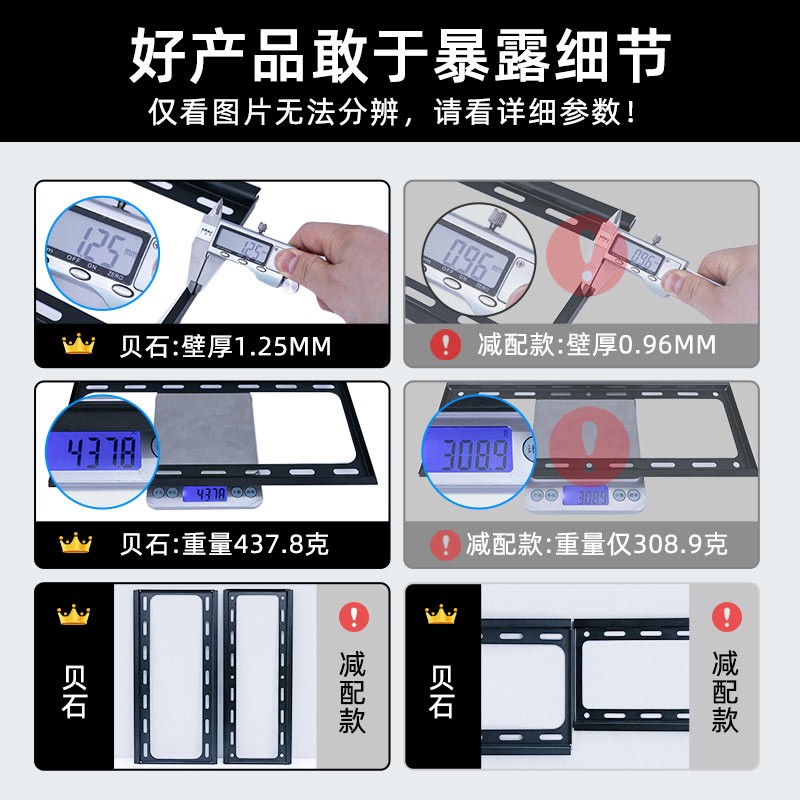 好产品敢于暴露细节
仅看图片无法分辨，请看详细参数！

1.25 OFF ON ZERO
1.25
贝石:壁厚1.25MM

0.96 OFF ON ZERO
0.96
减配款:壁厚0.96MM

437.8
437.8
贝石:重量437.8克

308.9
308.9
减配款:重量仅308.9克

贝石
减配款

贝石
减配款