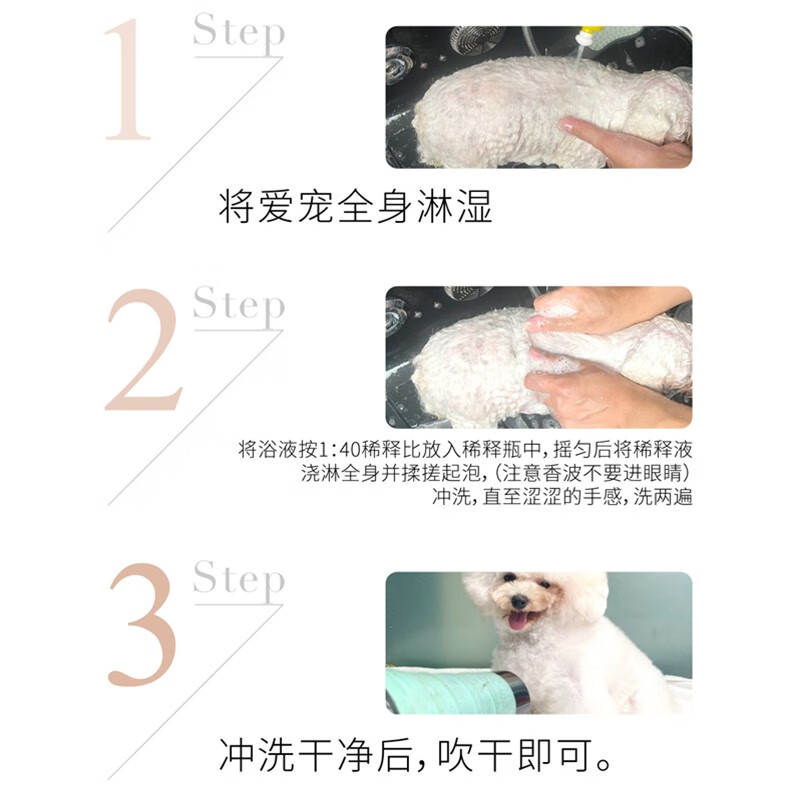 1 Step

将爱宠全身淋湿

2 Step

将浴液按1:40稀释比放入稀释瓶中，摇匀后将稀释液浇淋全身并揉搓起泡，(注意香波不要进眼睛)冲洗，直至涩涩的手感，洗两遍

3 Step

冲洗干净后，吹干即可。