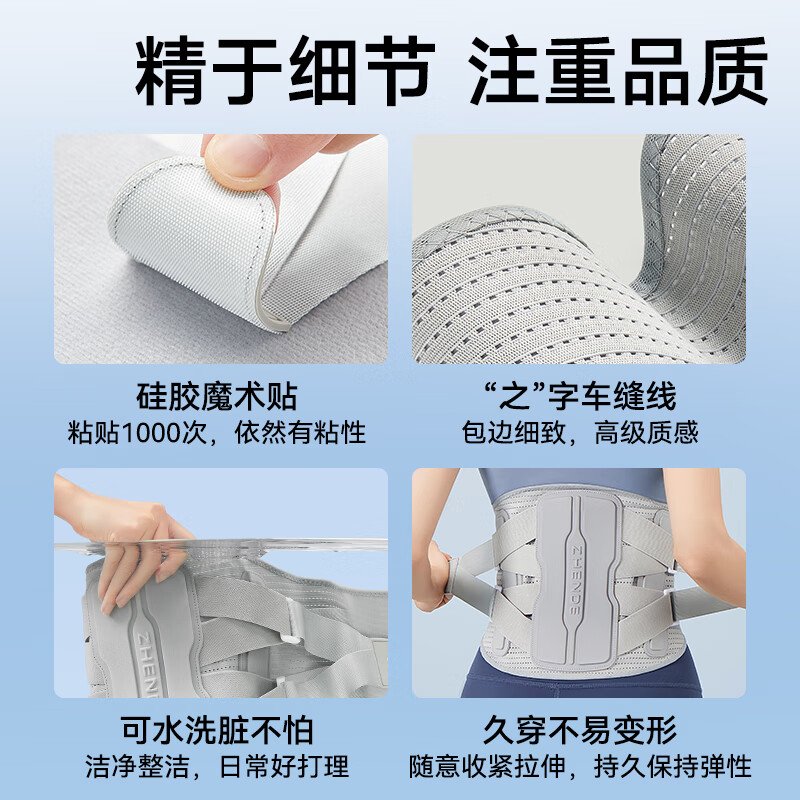 精于细节 注重品质

硅胶魔术贴
粘贴1000次，依然有粘性

“之”字车缝线
包边细致，高级质感

ZHENDE

ZHENDE

可水洗脏不怕
洁净整洁，日常好打理

久穿不易变形
随意收紧拉伸，持久保持弹性