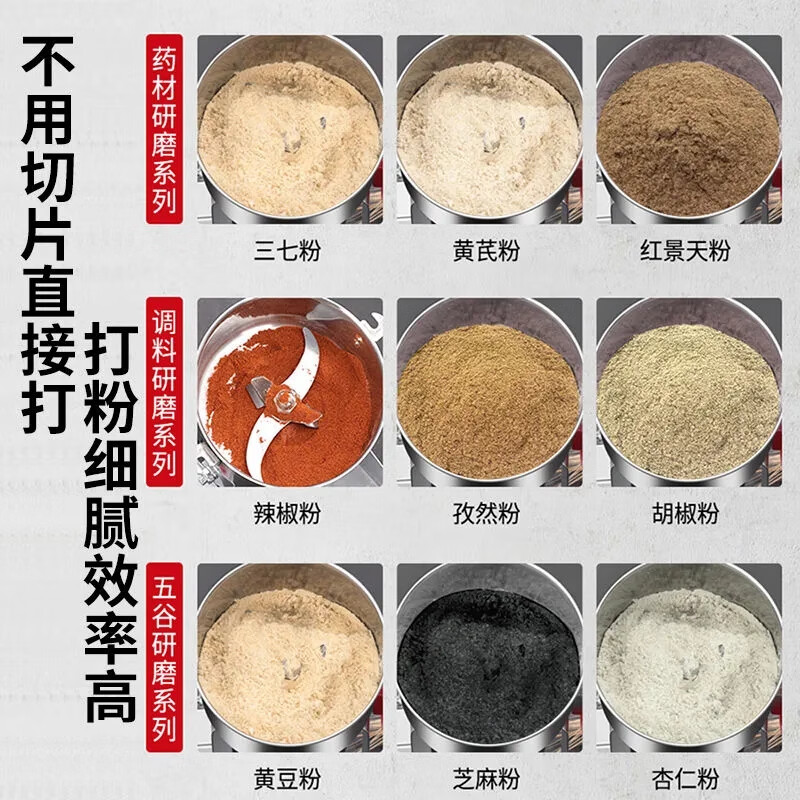 不用切片直接打

打粉细腻效率高

药材研磨系列

三七粉

黄芪粉

红景天粉

调料研磨系列

辣椒粉

孜然粉

胡椒粉

五谷研磨系列

黄豆粉

芝麻粉

杏仁粉