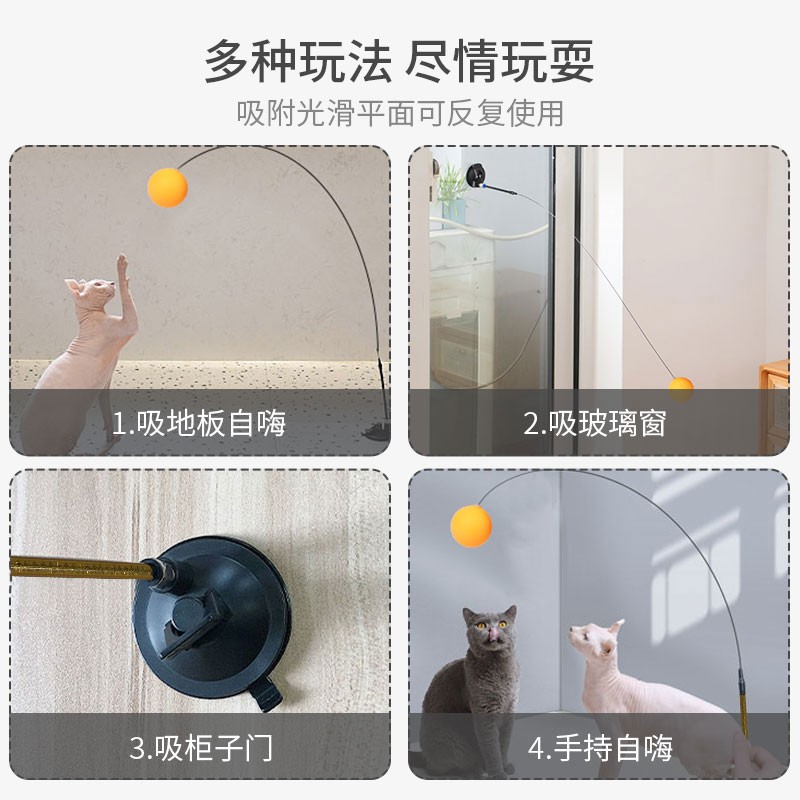 多种玩法 尽情玩耍

吸附光滑平面可反复使用

1.吸地板自嗨

2.吸玻璃窗

3.吸柜子门

4.手持自嗨