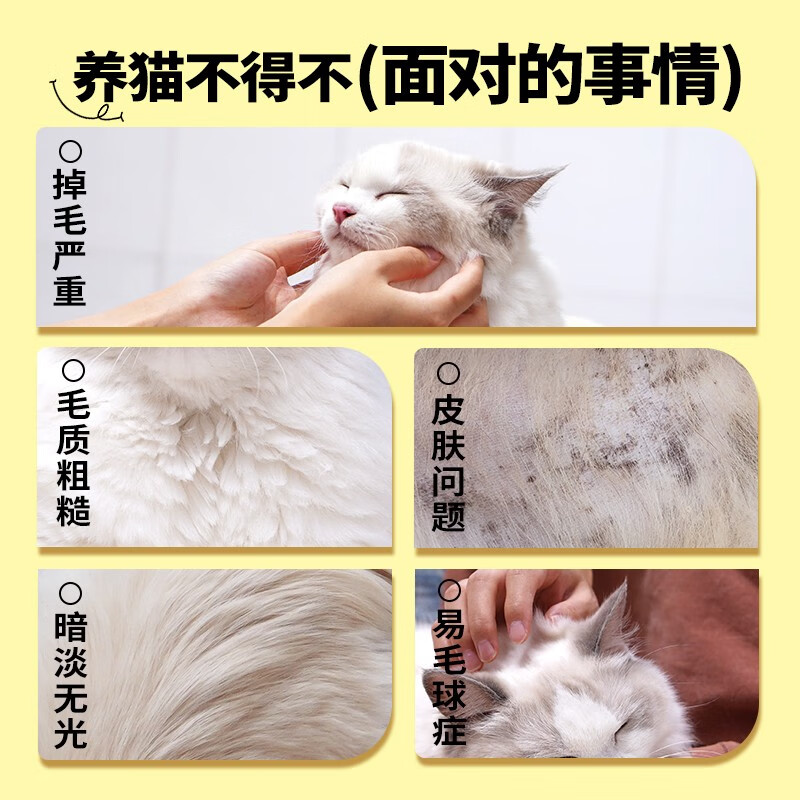 养猫不得不(面对的事情)

○掉毛严重

○毛质粗糙

○皮肤问题

○暗淡无光

○易毛球症