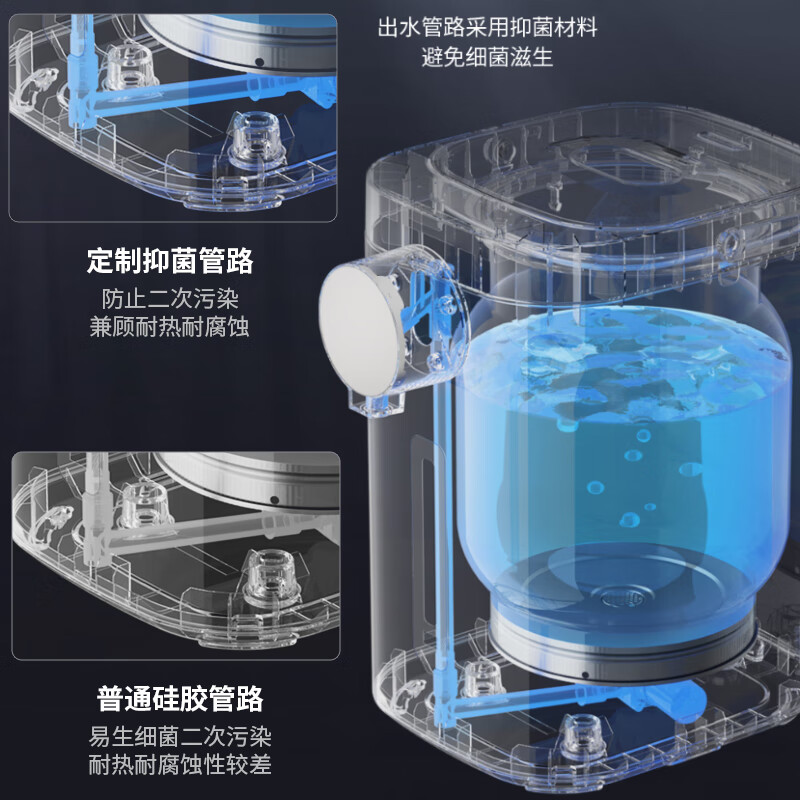 出水管路采用抑菌材料
避免细菌滋生

定制抑菌管路
防止二次污染
兼顾耐热耐腐蚀

普通硅胶管路
易生细菌二次污染
耐热耐腐蚀性较差