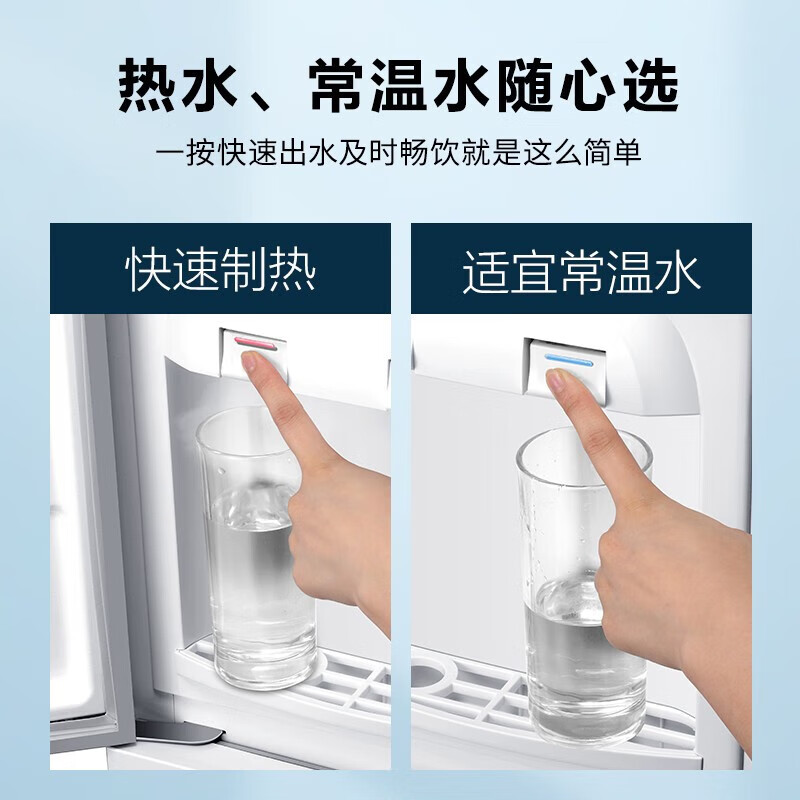 热水、常温水随心选

一按快速出水及时畅饮就是这么简单

快速制热

适宜常温水