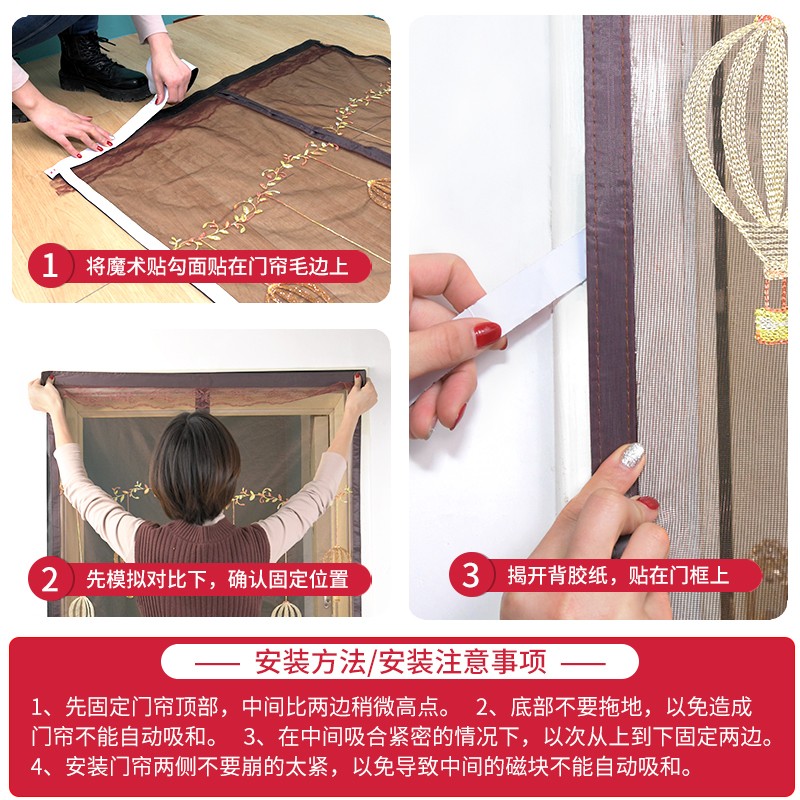 1 将魔术贴勾面贴在门帘毛边上

2 先模拟对比下，确认固定位置

3 揭开背胶纸，贴在门框上

—— 安装方法/安装注意事项 ——

1、先固定门帘顶部，中间比两边稍微高点。 2、底部不要拖地，以免造成门帘不能自动吸和。 3、在中间吸合紧密的情况下，以次从上到下固定两边。 4、安装门帘两侧不要崩的太紧，以免导致中间的磁块不能自动吸和。