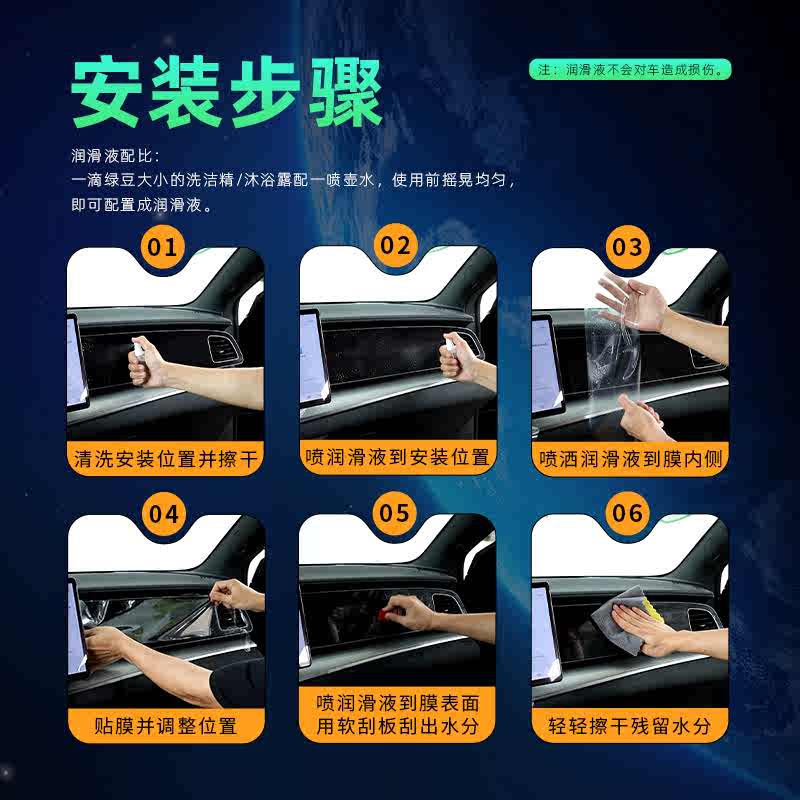 安装步骤

注：润滑液不会对车造成损伤。

润滑液配比：
一滴绿豆大小的洗洁精/沐浴露配一喷壶水，使用前摇晃均匀，即可配置成润滑液。

01
清洗安装位置并擦干

02
喷润滑液到安装位置

03
喷洒润滑液到膜内侧

04
贴膜并调整位置

05
喷润滑液到膜表面
用软刮板刮出水分

06
轻轻擦干残留水分