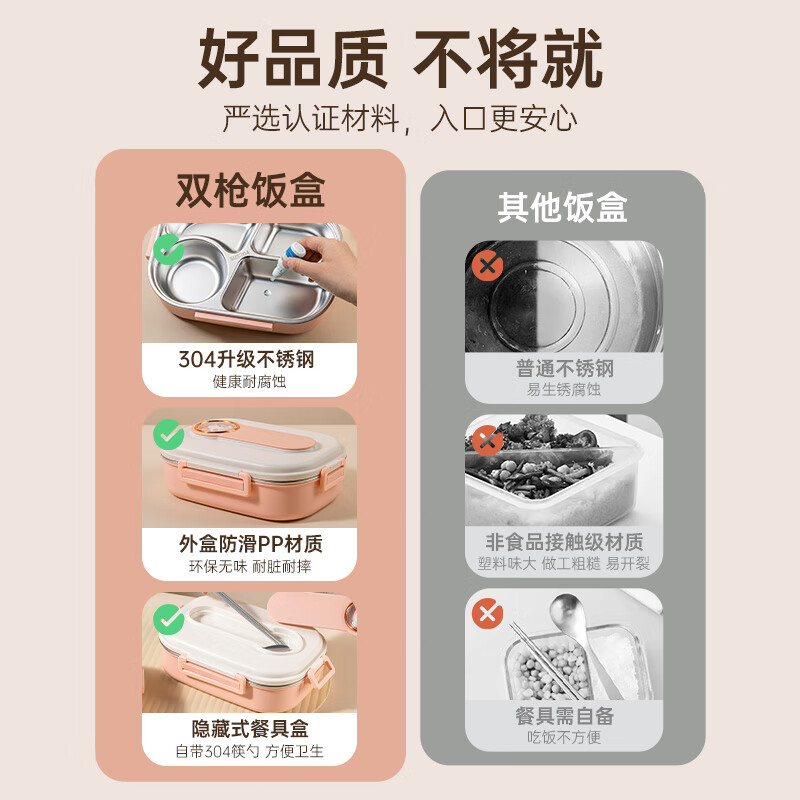 好品质 不将就

严选认证材料，入口更安心

双枪饭盒

304升级不锈钢
健康耐腐蚀

外盒防滑PP材质
环保无味 耐脏耐摔

隐藏式餐具盒
自带304筷勺 方便卫生

其他饭盒

普通不锈钢
易生锈腐蚀

非食品接触级材质
塑料味大 做工粗糙 易开裂

餐具需自备
吃饭不方便