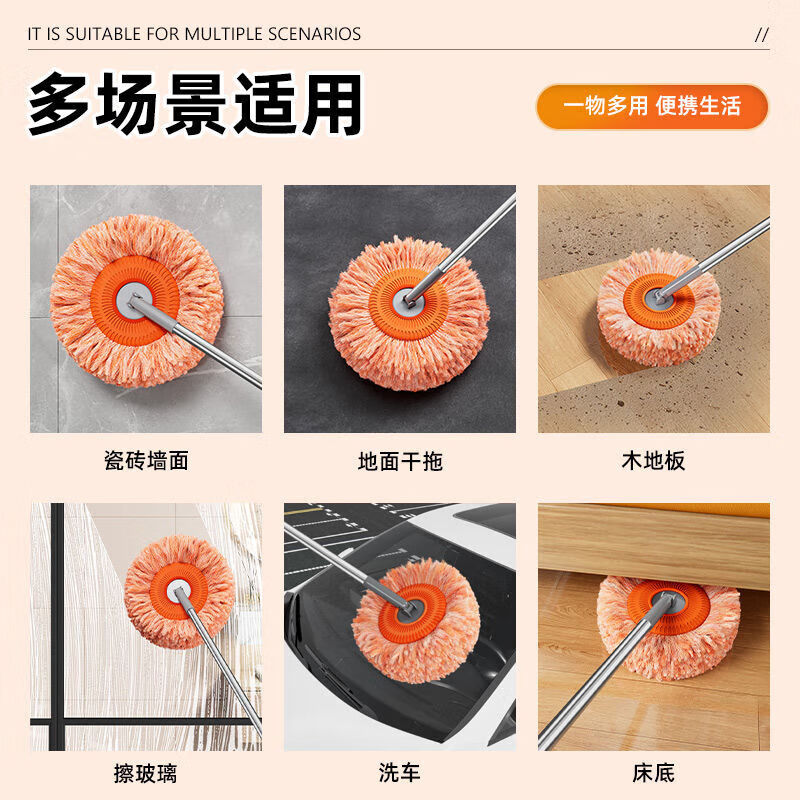 IT IS SUITABLE FOR MULTIPLE SCENARIOS //

多场景适用

一物多用 便携生活

瓷砖墙面

地面干拖

木地板

擦玻璃

洗车

床底