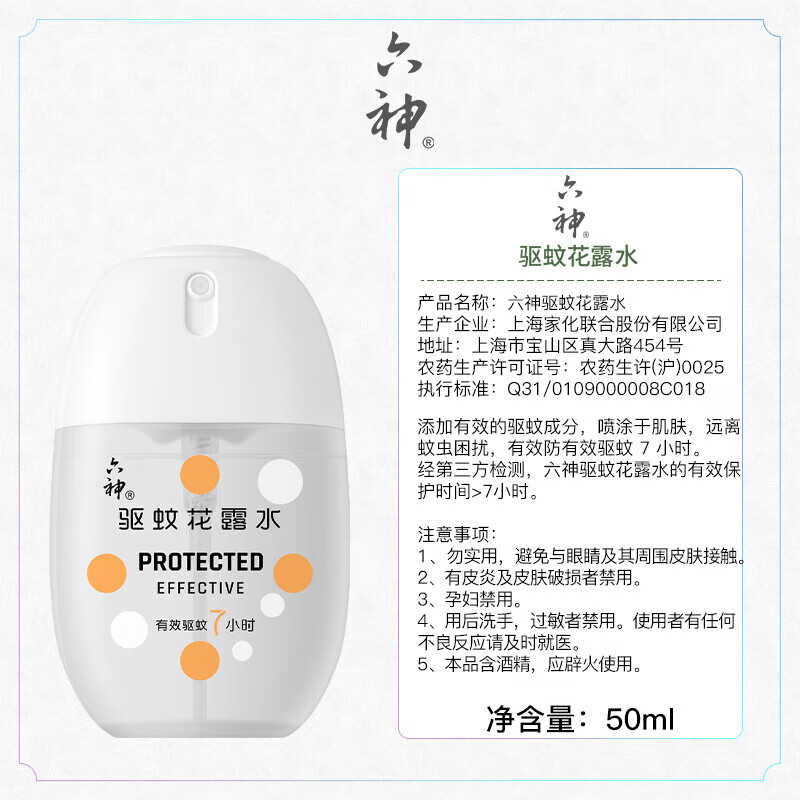 六神®

六神®
驱蚊花露水
PROTECTED
EFFECTIVE
有效驱蚊 7 小时

六神®
驱蚊花露水

产品名称：六神驱蚊花露水
生产企业：上海家化联合股份有限公司
地址：上海市宝山区真大路454号
农药生产许可证号：农药生许(沪)0025
执行标准：Q31/0109000008C018

添加有效的驱蚊成分，喷涂于肌肤，远离蚊虫困扰，有效防有效驱蚊 7 小时。
经第三方检测，六神驱蚊花露水的有效保护时间>7小时。

注意事项：
1、勿实用，避免与眼睛及其周围皮肤接触。
2、有皮炎及皮肤破损者禁用。
3、孕妇禁用。
4、用后洗手，过敏者禁用。使用者有任何不良反应请及时就医。
5、本品含酒精，应辟火使用。

净含量：50ml