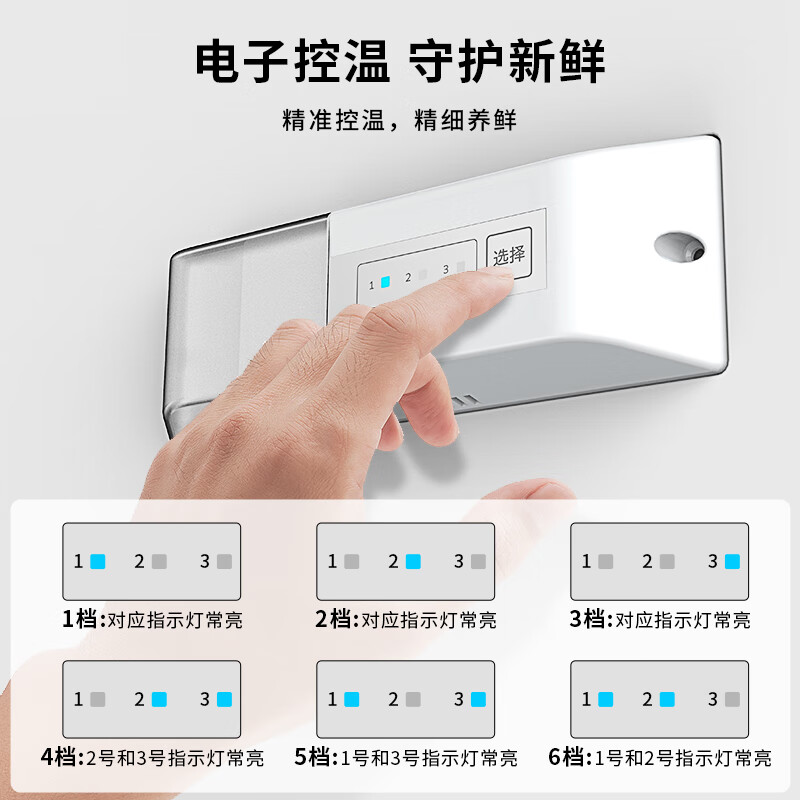 电子控温 守护新鲜

精准控温，精细养鲜

1 2 3 选择

1 2 3
1档:对应指示灯常亮

1 2 3
2档:对应指示灯常亮

1 2 3
3档:对应指示灯常亮

1 2 3
4档:2号和3号指示灯常亮

1 2 3
5档:1号和3号指示灯常亮

1 2 3
6档:1号和2号指示灯常亮