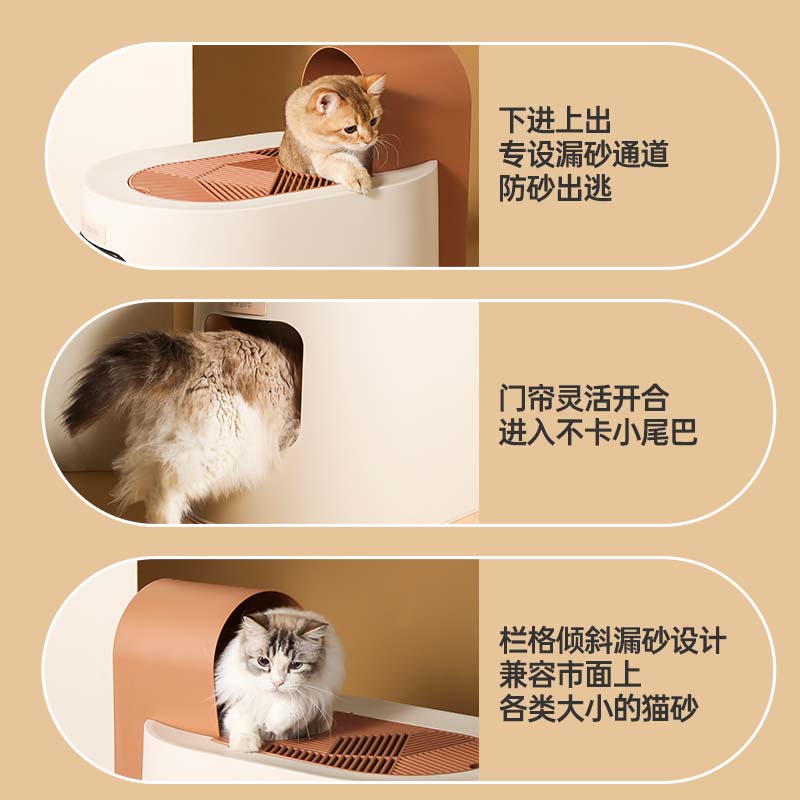 下进上出
专设漏砂通道
防砂出逃

门帘灵活开合
进入不卡小尾巴

栏格倾斜漏砂设计
兼容市面上
各类大小的猫砂