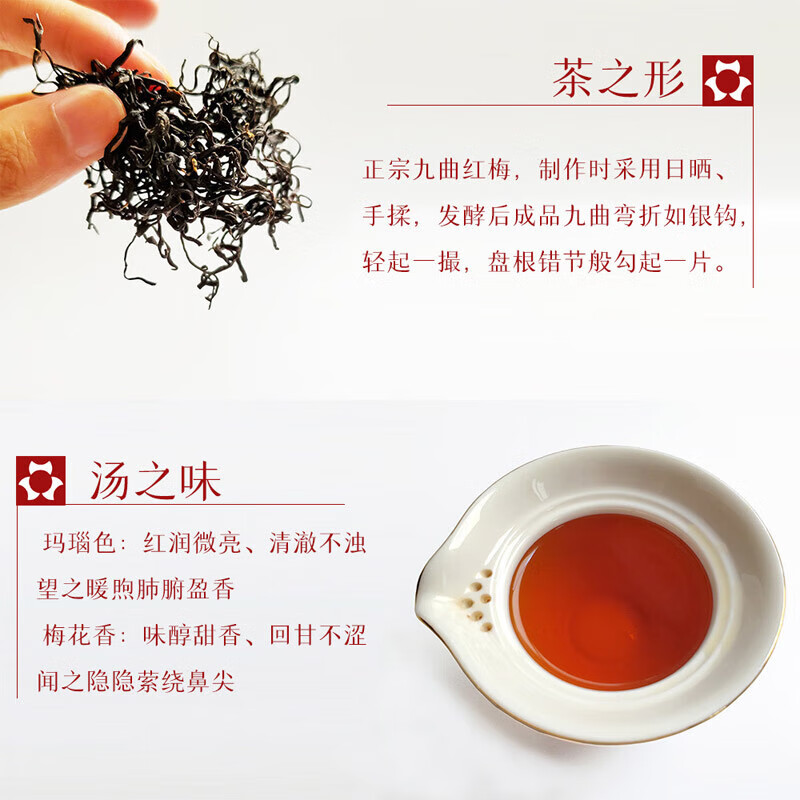 茶之形

正宗九曲红梅，制作时采用日晒、手揉，发酵后成品九曲弯折如银钩，轻起一撮，盘根错节般勾起一片。

汤之味

玛瑙色：红润微亮、清澈不浊
望之暖煦肺腑盈香
梅花香：味醇甜香、回甘不涩
闻之隐隐萦绕鼻尖