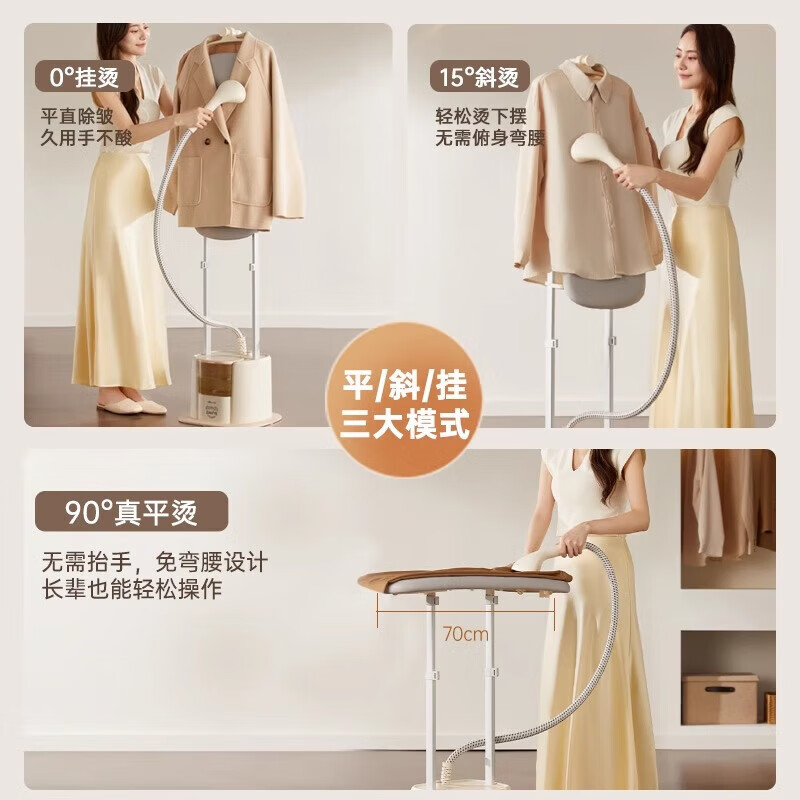 0°挂烫

平直除皱
久用手不酸

15°斜烫

轻松烫下摆
无需俯身弯腰

平/斜/挂
三大模式

90°真平烫

无需抬手，免弯腰设计
长辈也能轻松操作

70cm