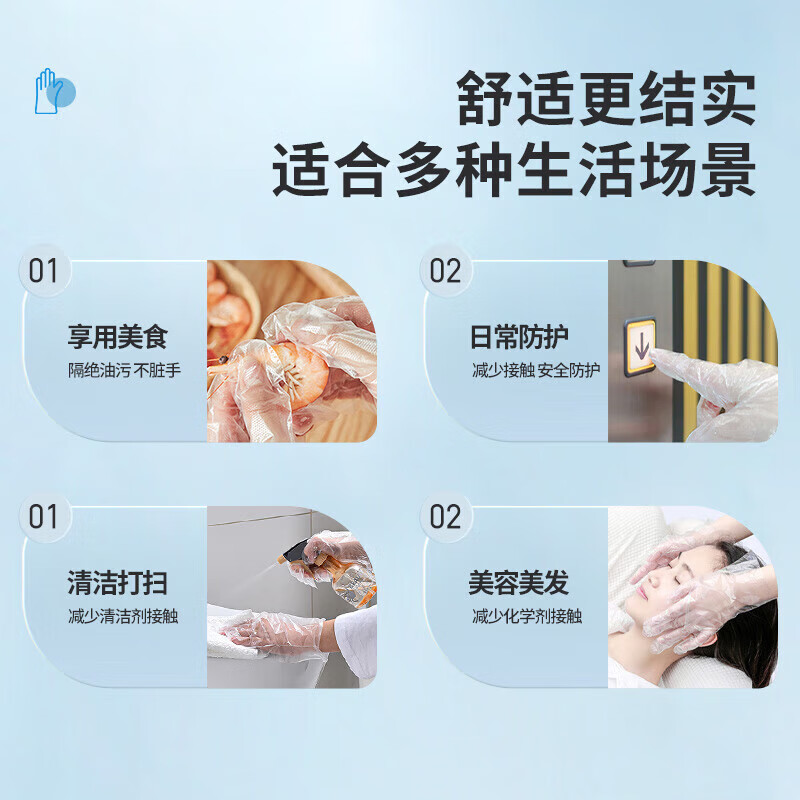 舒适更结实
适合多种生活场景

01
享用美食
隔绝油污 不脏手

02
日常防护
减少接触 安全防护

01
清洁打扫
减少清洁剂接触

02
美容美发
减少化学剂接触