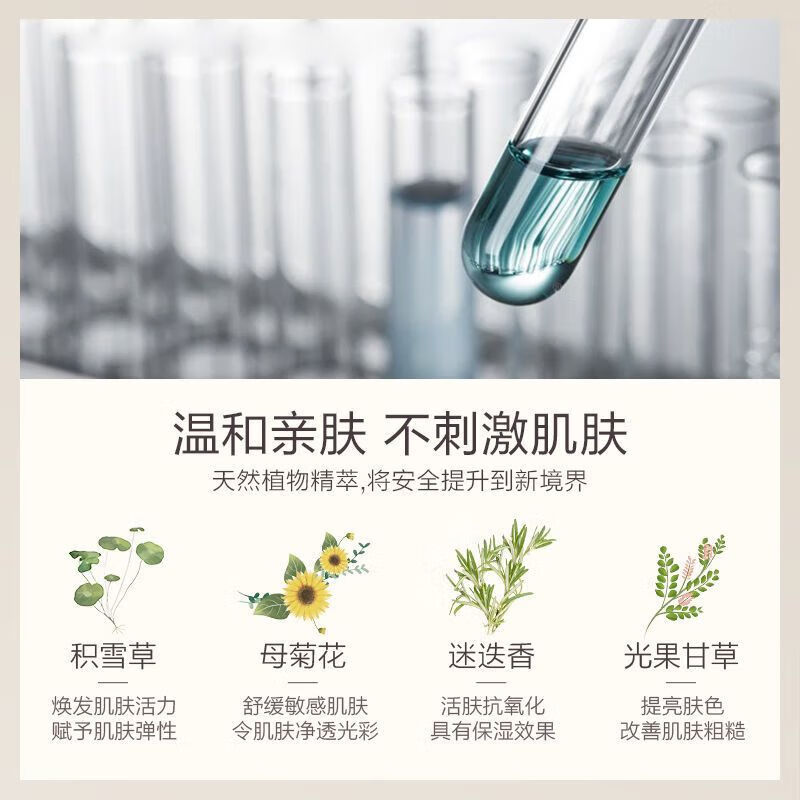 温和亲肤 不刺激肌肤

天然植物精萃,将安全提升到新境界

积雪草
焕发肌肤活力
赋予肌肤弹性

母菊花
舒缓敏感肌肤
令肌肤净透光彩

迷迭香
活肤抗氧化
具有保湿效果

光果甘草
提亮肤色
改善肌肤粗糙