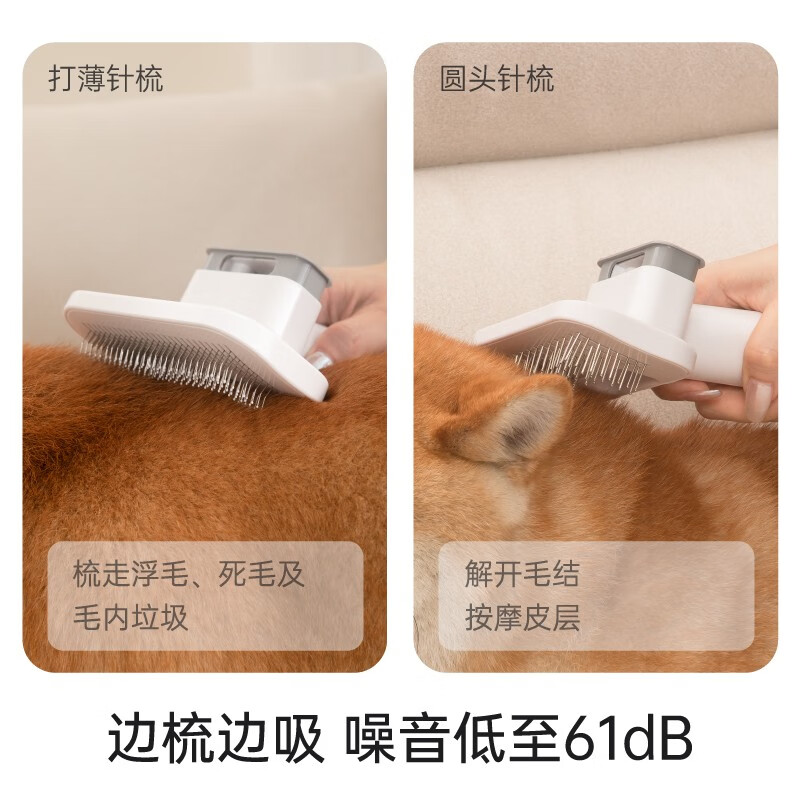 打薄针梳

梳走浮毛、死毛及毛内垃圾

圆头针梳

解开毛结
按摩皮层

边梳边吸 噪音低至61dB