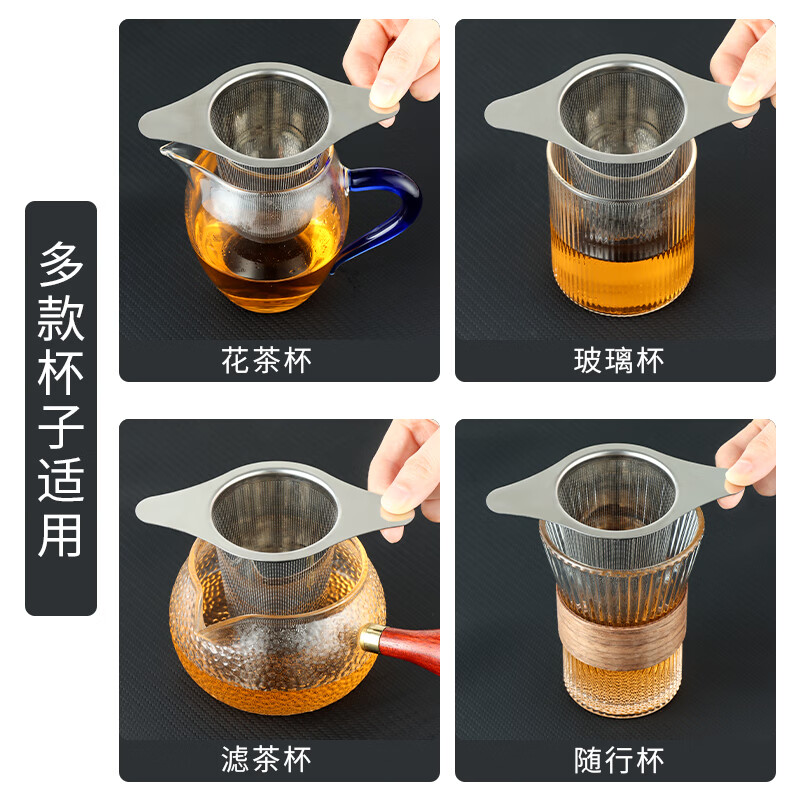 多款杯子适用

花茶杯

玻璃杯

滤茶杯

随行杯