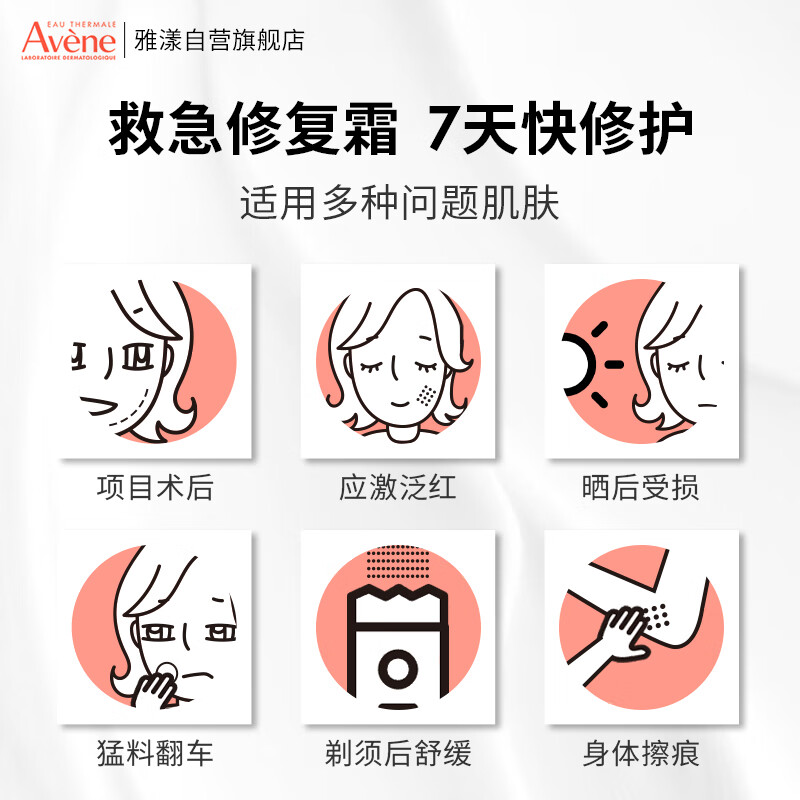 EAU THERMALE
Avène
LABORATOIRE DERMATOLOGIQUE
雅漾自营旗舰店

救急修复霜 7天快修护

适用多种问题肌肤

项目术后

应激泛红

晒后受损

猛料翻车

剃须后舒缓

身体擦痕