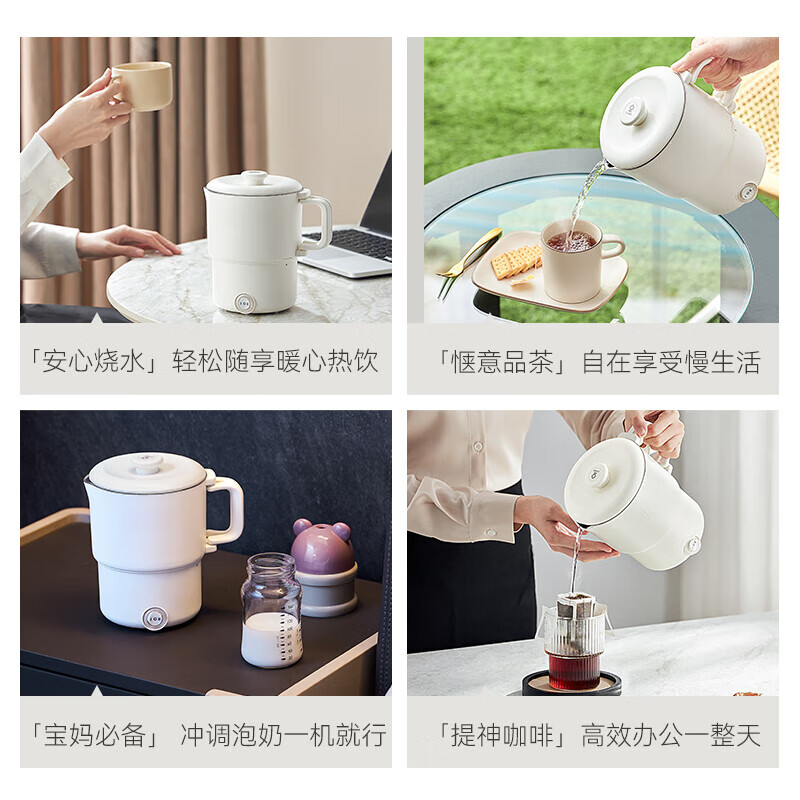 「安心烧水」轻松随享暖心热饮

「惬意品茶」自在享受慢生活

「宝妈必备」 冲调泡奶一机就行

「提神咖啡」高效办公一整天