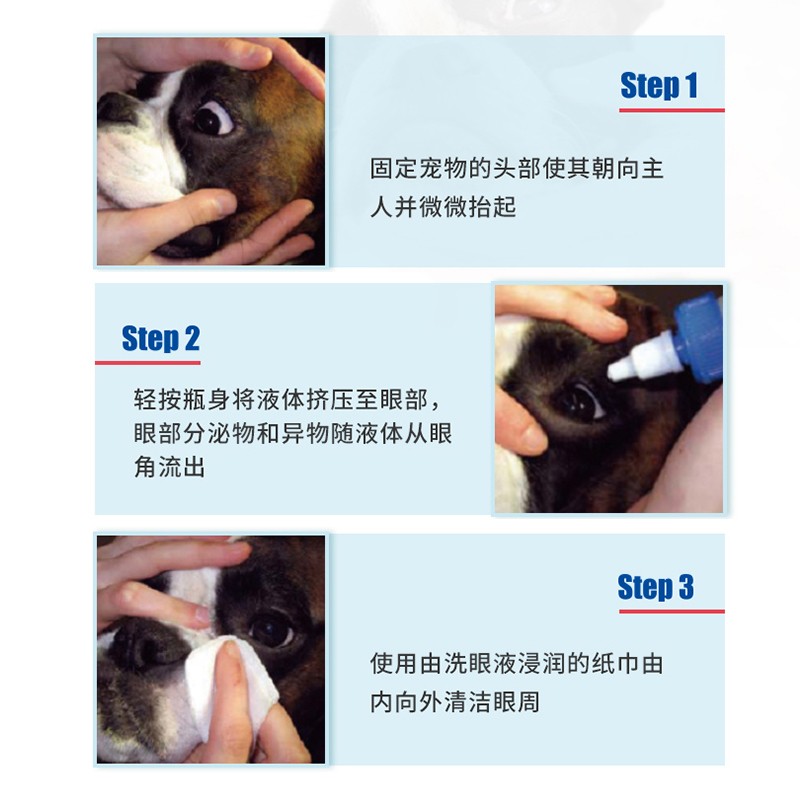 Step 1

固定宠物的头部使其朝向主人并微微抬起

Step 2

轻按瓶身将液体挤压至眼部，眼部分泌物和异物随液体从眼角流出

Step 3

使用由洗眼液浸润的纸巾由内向外清洁眼周