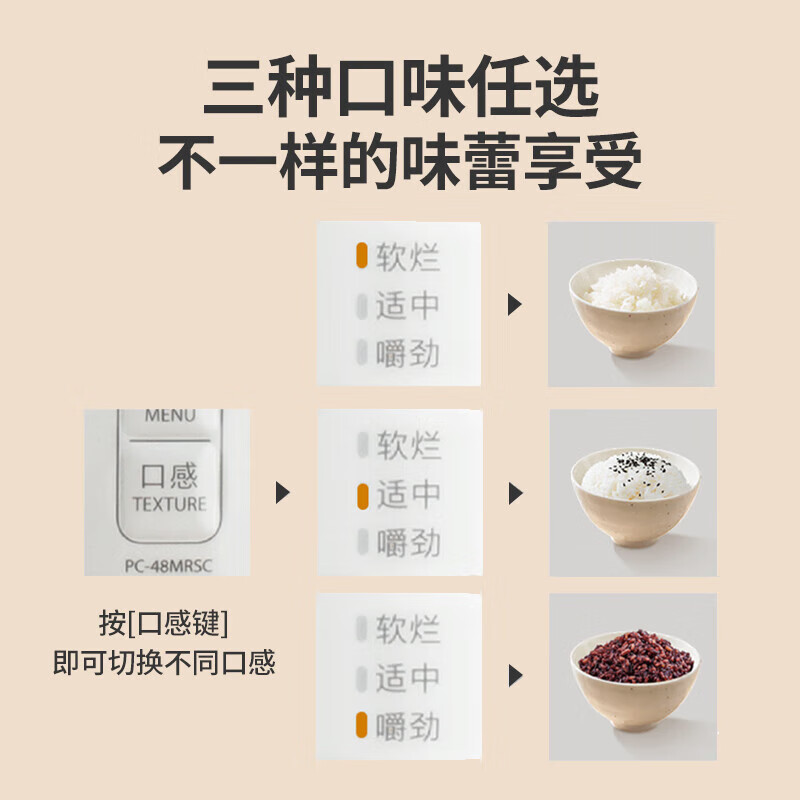 三种口味任选
不一样的味蕾享受

软烂
适中
嚼劲

MENU
口感
TEXTURE
PC-48MRSC

软烂
适中
嚼劲

按[口感键]
即可切换不同口感

软烂
适中
嚼劲