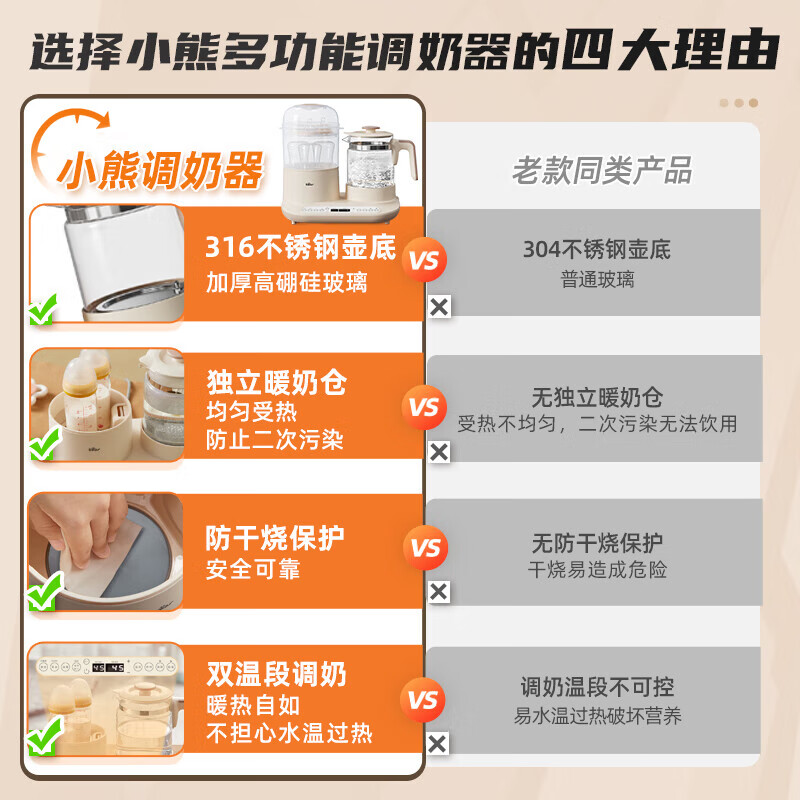 选择小熊多功能调奶器的四大理由

小熊调奶器

老款同类产品

316不锈钢壶底
加厚高硼硅玻璃

VS

304不锈钢壶底
普通玻璃

独立暖奶仓
均匀受热
防止二次污染

VS

无独立暖奶仓
受热不均匀，二次污染无法饮用

防干烧保护
安全可靠

VS

无防干烧保护
干烧易造成危险

双温段调奶
暖热自如
不担心水温过热

VS

调奶温段不可控
易水温过热破坏营养