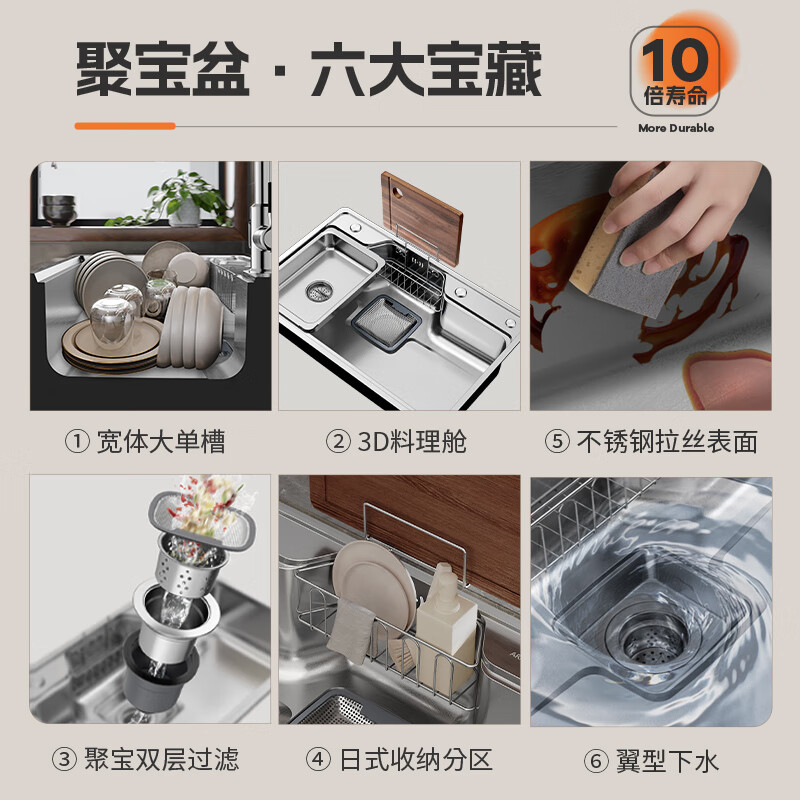 聚宝盆 · 六大宝藏

10
倍寿命
More Durable

① 宽体大单槽

② 3D料理舱

⑤ 不锈钢拉丝表面

③ 聚宝双层过滤

④ 日式收纳分区

⑥ 翼型下水