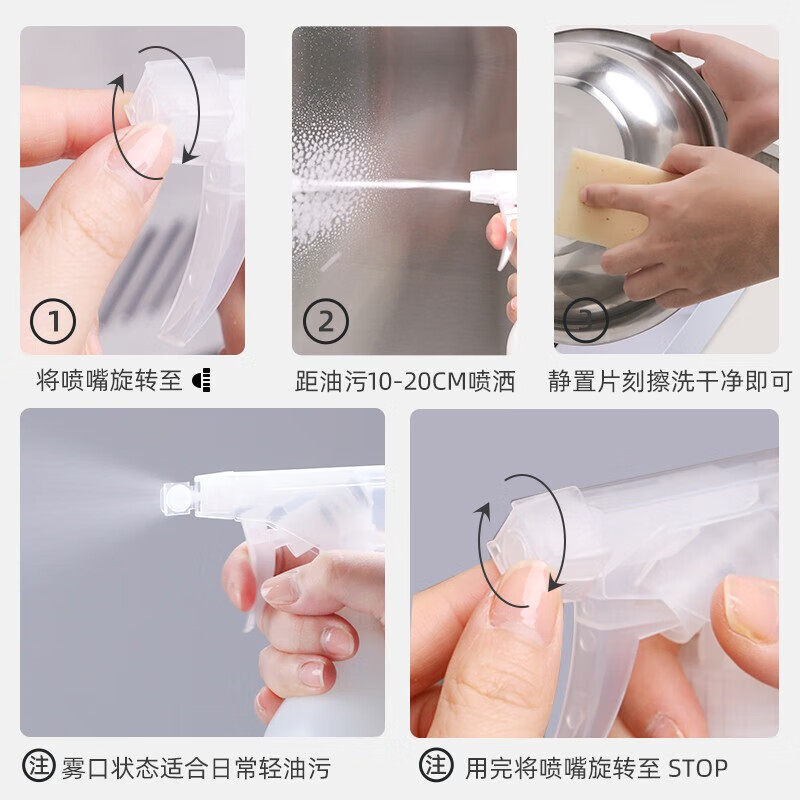 ①

将喷嘴旋转至

②

距油污10-20CM喷洒

③

静置片刻擦洗干净即可

注 雾口状态适合日常轻油污

注 用完将喷嘴旋转至 STOP