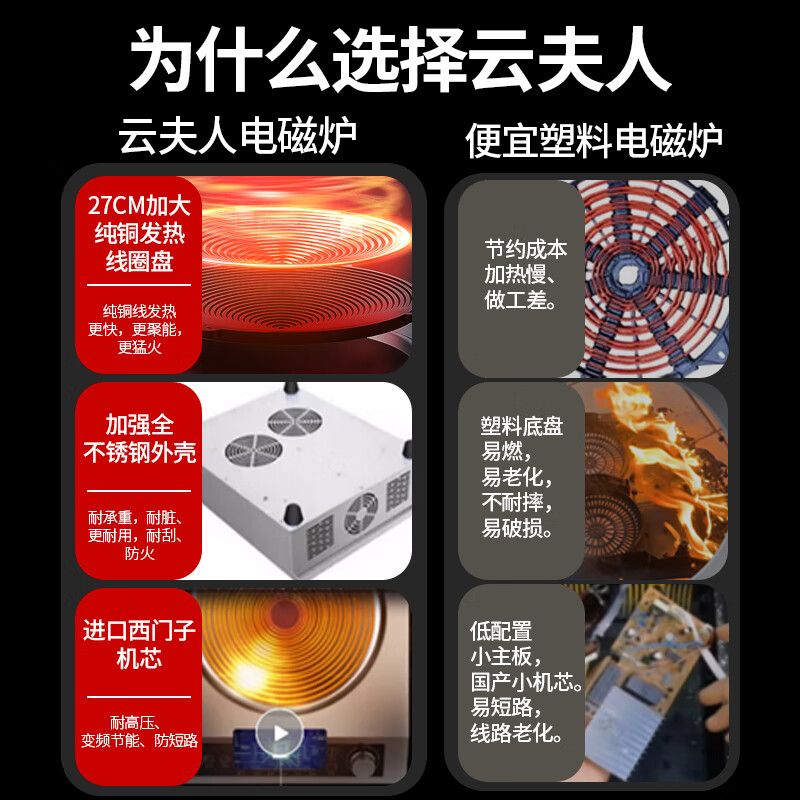 为什么选择云夫人

云夫人电磁炉

27CM加大纯铜发热线圈盘

纯铜线发热更快，更聚能，更猛火

加强全不锈钢外壳

耐承重，耐脏、更耐用，耐刮、防火

进口西门子机芯

耐高压、变频节能、防短路

便宜塑料电磁炉

节约成本加热慢、做工差。

塑料底盘易燃，易老化，不耐摔，易破损。

低配置小主板，国产小机芯。易短路，线路老化。