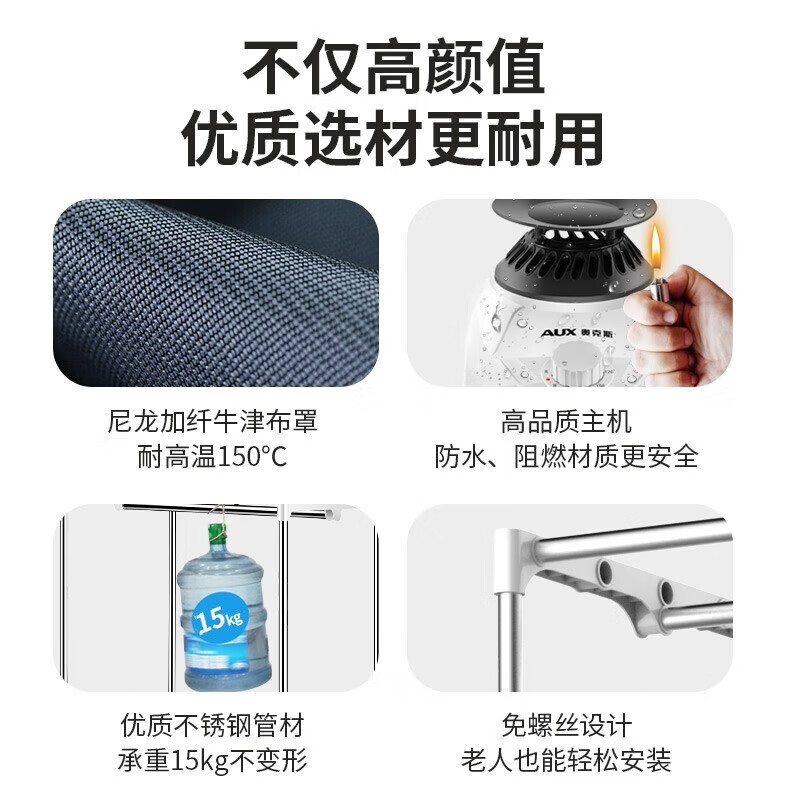 不仅高颜值
优质选材更耐用

AUX 奥克斯

尼龙加纤牛津布罩
耐高温150°C

高品质主机
防水、阻燃材质更安全

15kg

优质不锈钢管材
承重15kg不变形

免螺丝设计
老人也能轻松安装