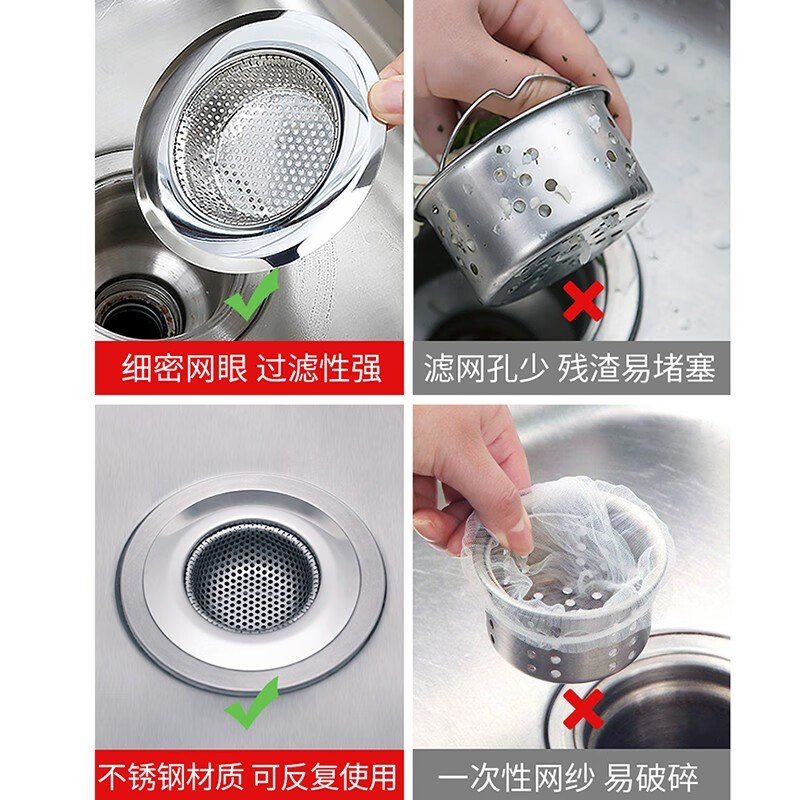 细密网眼 过滤性强

滤网孔少 残渣易堵塞

不锈钢材质 可反复使用

一次性网纱 易破碎