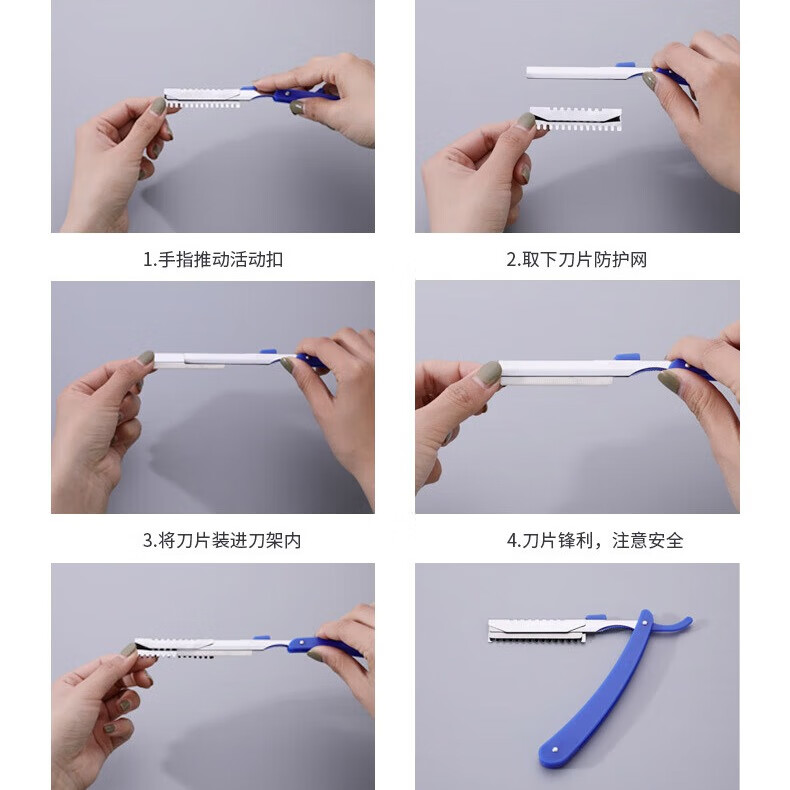 1.手指推动活动扣

2.取下刀片防护网

3.将刀片装进刀架内

4.刀片锋利，注意安全