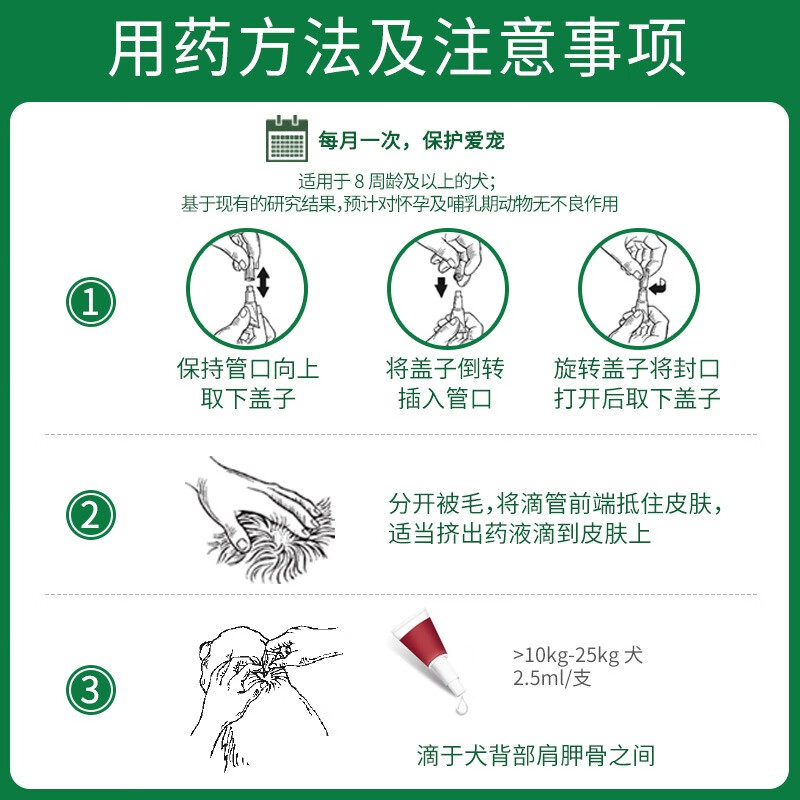 用药方法及注意事项

每月一次，保护爱宠

适用于 8 周龄及以上的犬;
基于现有的研究结果,预计对怀孕及哺乳期动物无不良作用

1

保持管口向上
取下盖子

将盖子倒转
插入管口

旋转盖子将封口
打开后取下盖子

2

分开被毛,将滴管前端抵住皮肤,
适当挤出药液滴到皮肤上

3

>10kg-25kg 犬
2.5ml/支

滴于犬背部肩胛骨之间