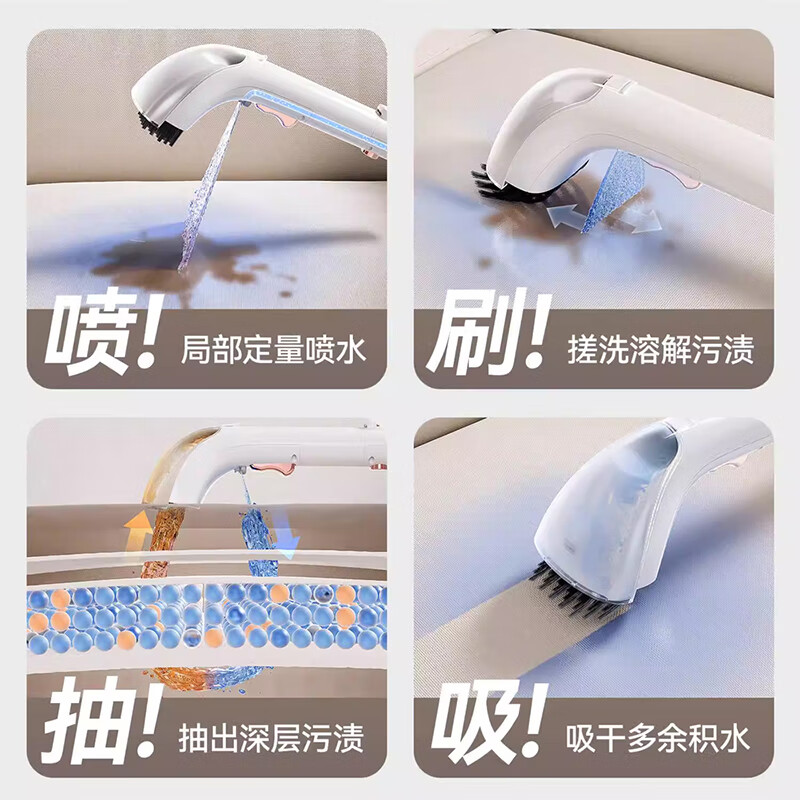 喷! 局部定量喷水

刷! 搓洗溶解污渍

抽! 抽出深层污渍

吸! 吸干多余积水