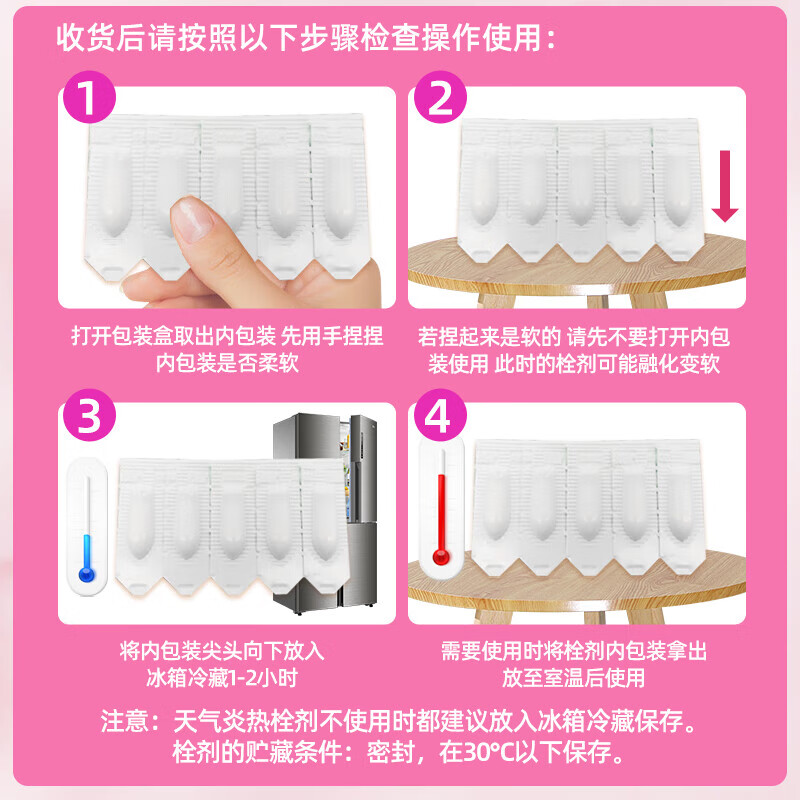 收货后请按照以下步骤检查操作使用：

1

打开包装盒取出内包装 先用手捏捏内包装是否柔软

2

若捏起来是软的 请先不要打开内包装使用 此时的栓剂可能融化变软

3

将内包装尖头向下放入冰箱冷藏1-2小时

4

需要使用时将栓剂内包装拿出放至室温后使用

注意：天气炎热栓剂不使用时都建议放入冰箱冷藏保存。
栓剂的贮藏条件：密封，在30°C以下保存。