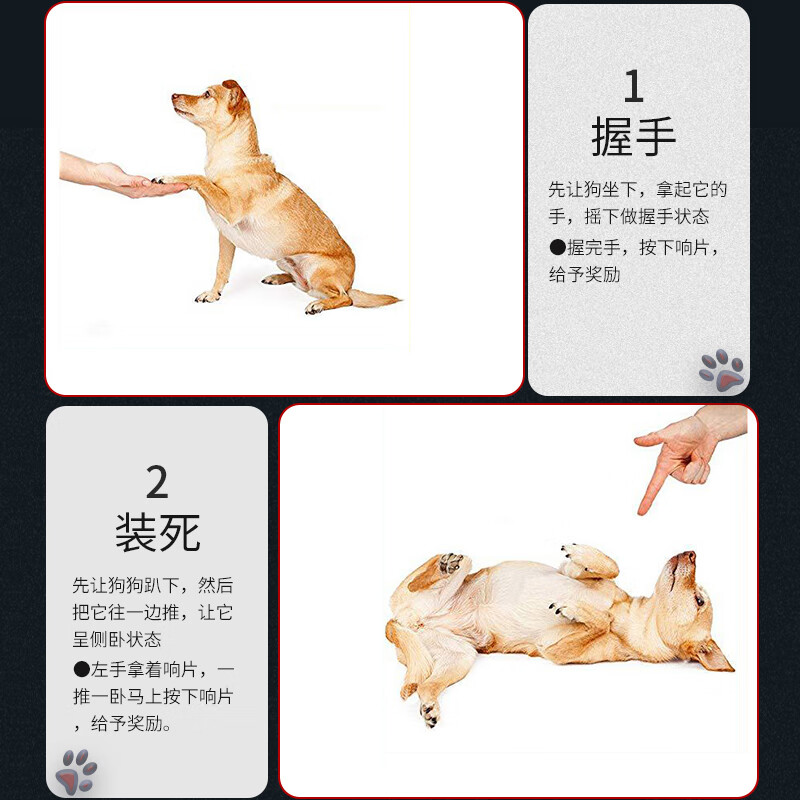 1
握手

先让狗坐下，拿起它的手，摇下做握手状态

●握完手，按下响片，给予奖励

2
装死

先让狗狗趴下，然后把它往一边推，让它呈侧卧状态

●左手拿着响片，一推一卧马上按下响片，给予奖励。