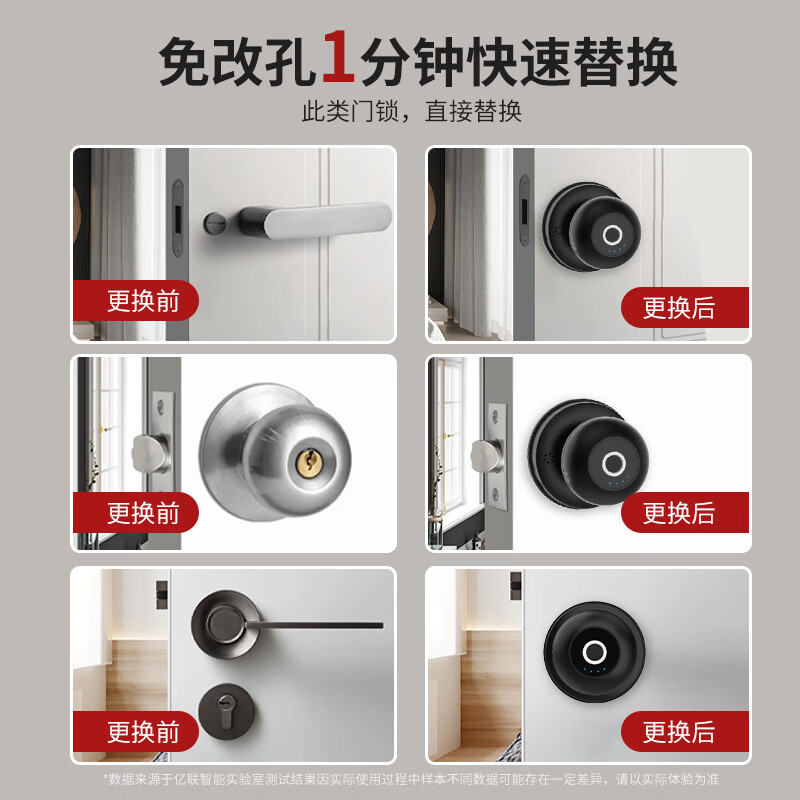 免改孔1分钟快速替换

此类门锁，直接替换

更换前

更换后

更换前

更换后

更换前

更换后

*数据来源于亿联智能实验室测试结果因实际使用过程中样本不同数据可能存在一定差异，请以实际体验为准