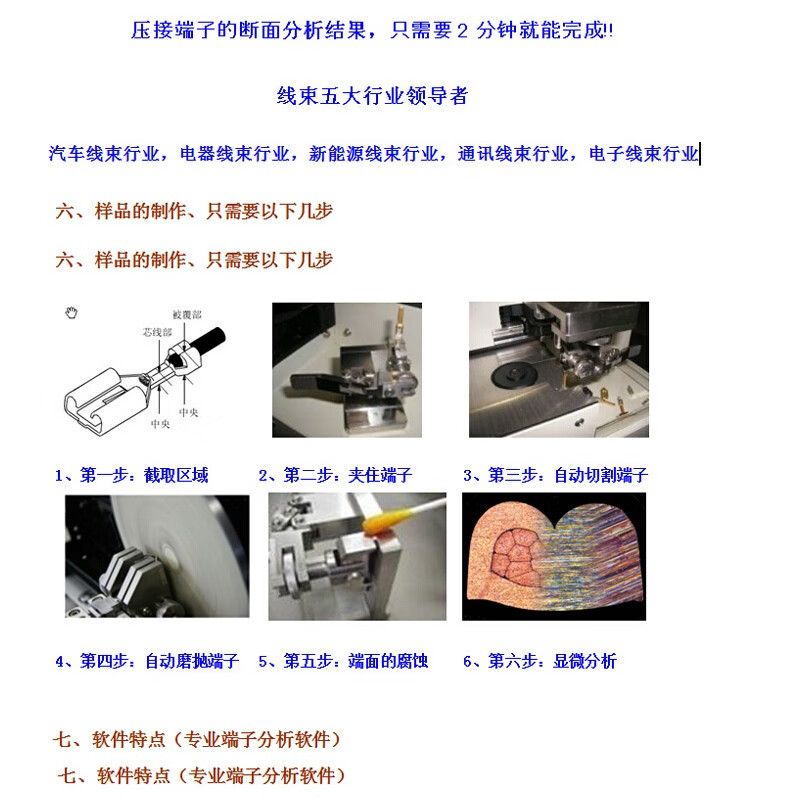 压接端子的断面分析结果，只需要 2 分钟就能完成!!

线束五大行业领导者

汽车线束行业，电器线束行业，新能源线束行业，通讯线束行业，电子线束行业

六、样品的制作、只需要以下几步

六、样品的制作、只需要以下几步

被覆部
芯线部
中央
中央

1、第一步：截取区域
2、第二步：夹住端子
3、第三步：自动切割端子

4、第四步：自动磨抛端子
5、第五步：端面的腐蚀
6、第六步：显微分析

七、软件特点（专业端子分析软件）

七、软件特点（专业端子分析软件）