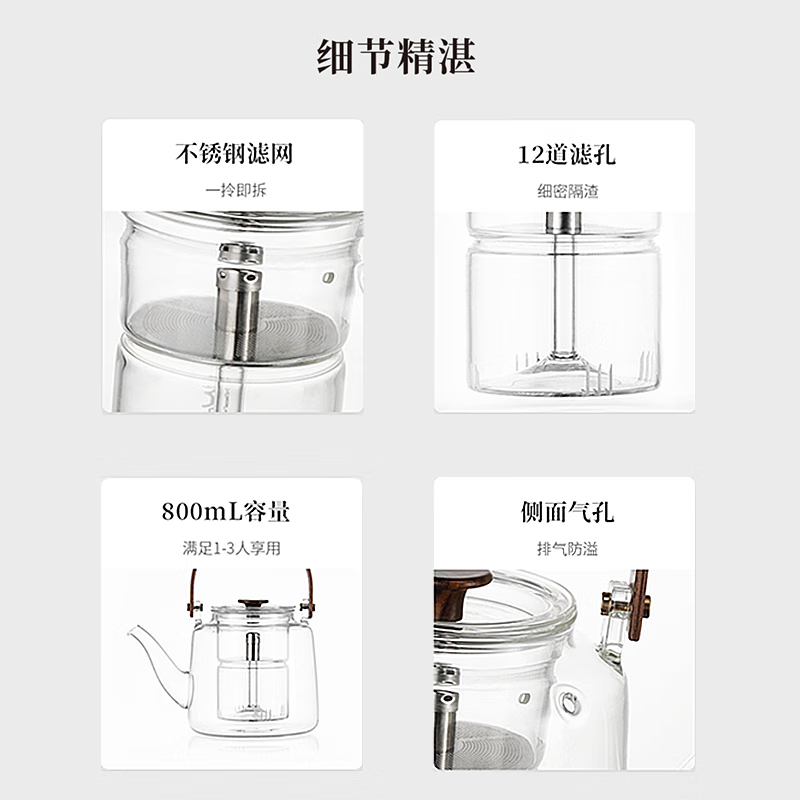 细节精湛

不锈钢滤网

一拎即拆

12道滤孔

细密隔渣

800mL容量

满足1-3人享用

侧面气孔

排气防溢