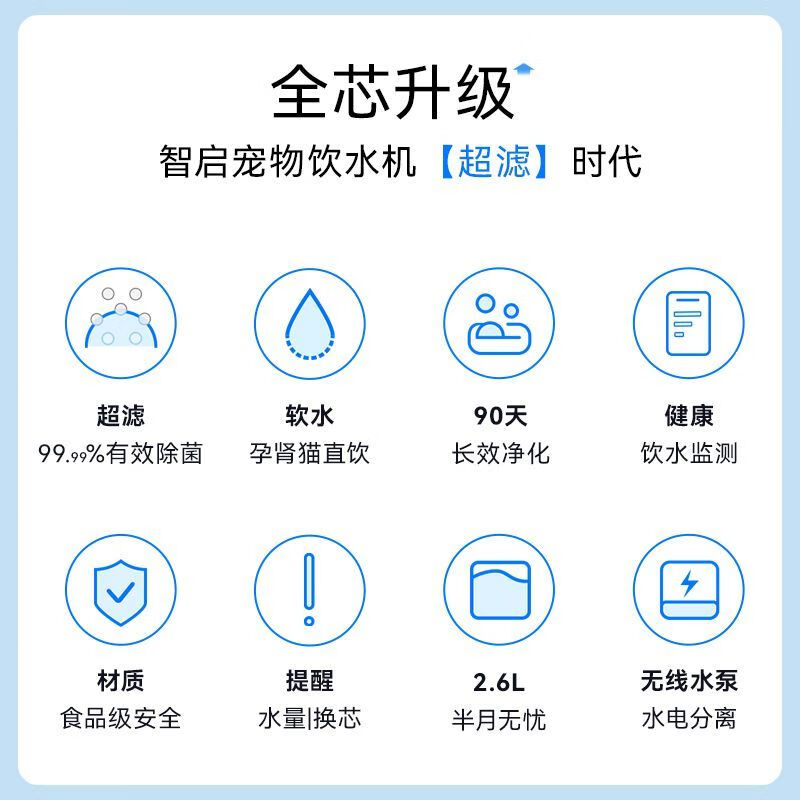 全芯升级

智启宠物饮水机【超滤】时代

超滤
99.99%有效除菌

软水
孕肾猫直饮

90天
长效净化

健康
饮水监测

材质
食品级安全

提醒
水量|换芯

2.6L
半月无忧

无线水泵
水电分离