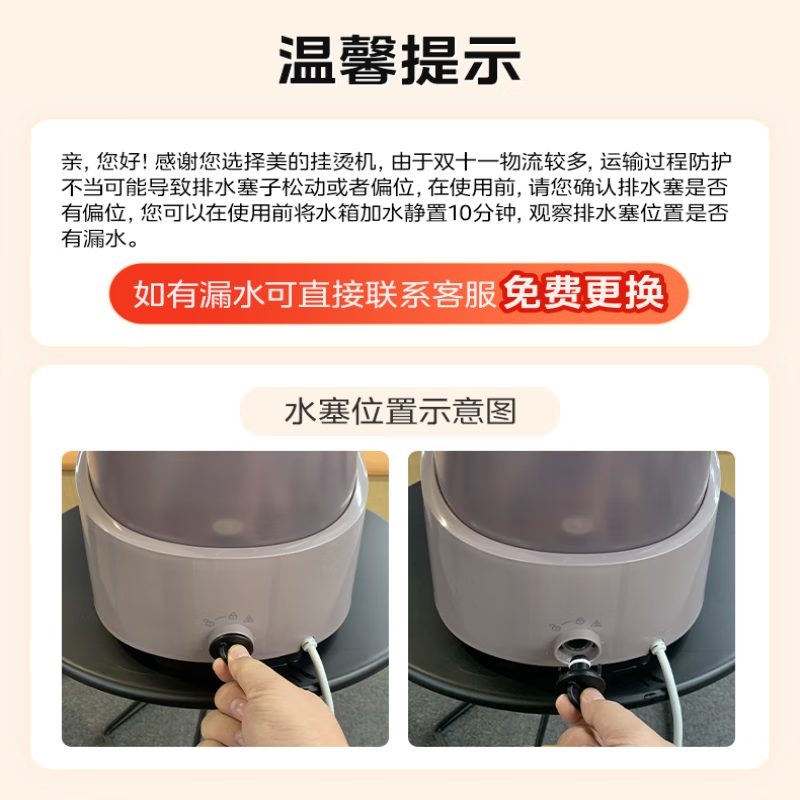 温馨提示

亲，您好！感谢您选择美的挂烫机，由于双十一物流较多，运输过程防护不当可能导致排水塞子松动或者偏位，在使用前，请您确认排水塞是否有偏位，您可以在使用前将水箱加水静置10分钟，观察排水塞位置是否有漏水。

如有漏水可直接联系客服免费更换

水塞位置示意图