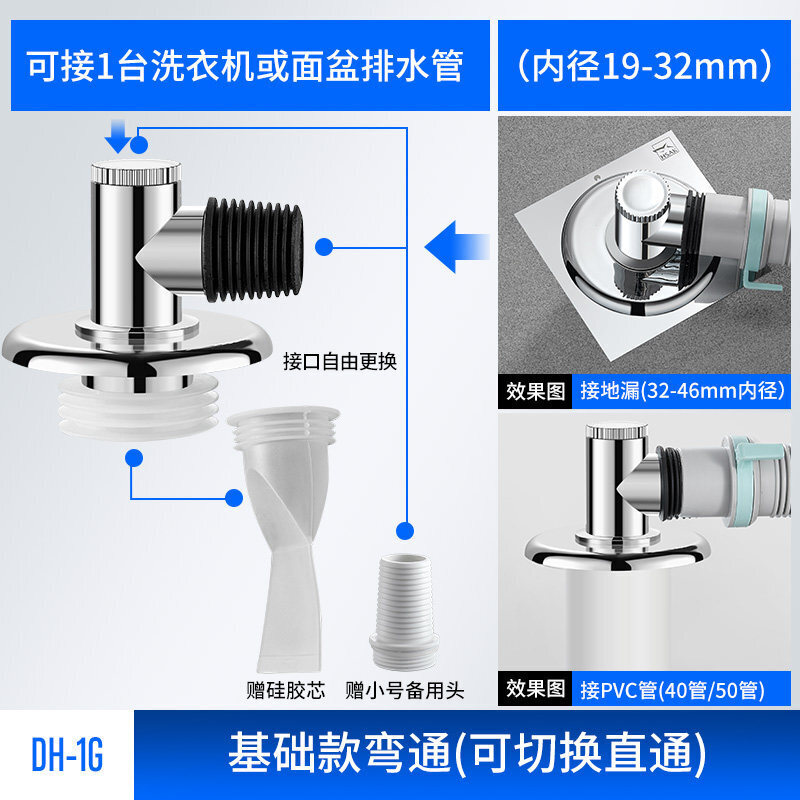 可接1台洗衣机或面盆排水管

（内径19-32mm）

接口自由更换

效果图 接地漏(32-46mm内径)

赠硅胶芯 赠小号备用头

效果图 接PVC管(40管/50管)

DH-1G

基础款弯通(可切换直通)