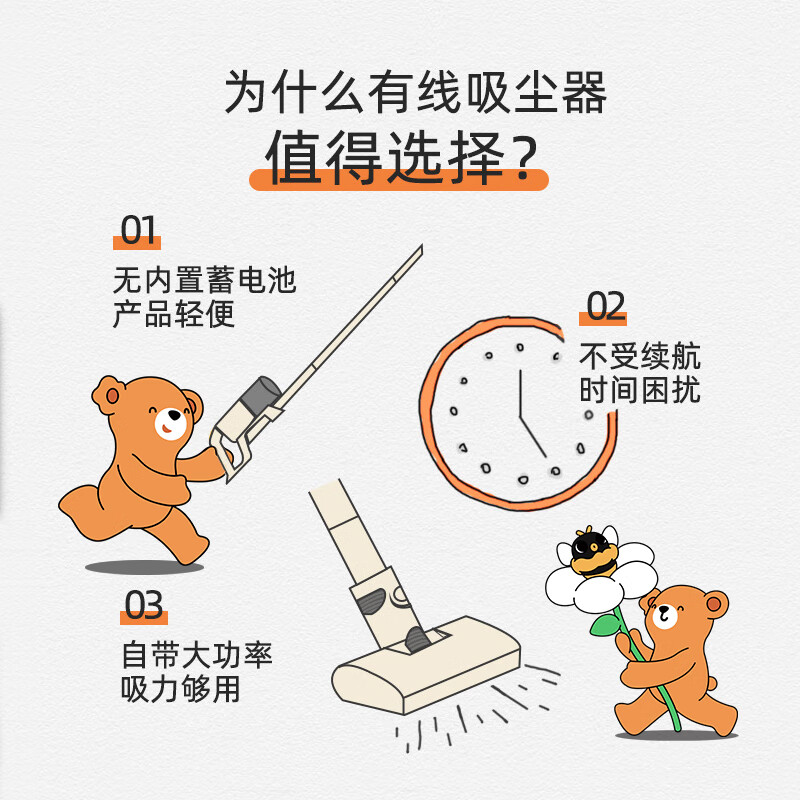 为什么有线吸尘器
值得选择？

01
无内置蓄电池
产品轻便

02
不受续航
时间困扰

03
自带大功率
吸力够用