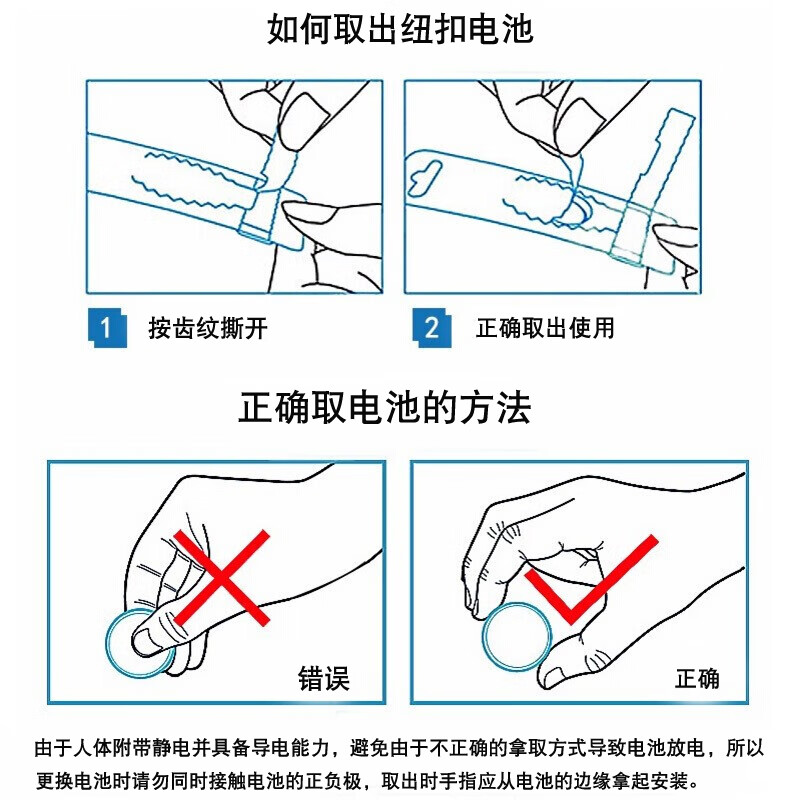 如何取出纽扣电池

1 按齿纹撕开

2 正确取出使用

正确取电池的方法

错误

正确

由于人体附带静电并具备导电能力，避免由于不正确的拿取方式导致电池放电，所以更换电池时请勿同时接触电池的正负极，取出时手指应从电池的边缘拿起安装。