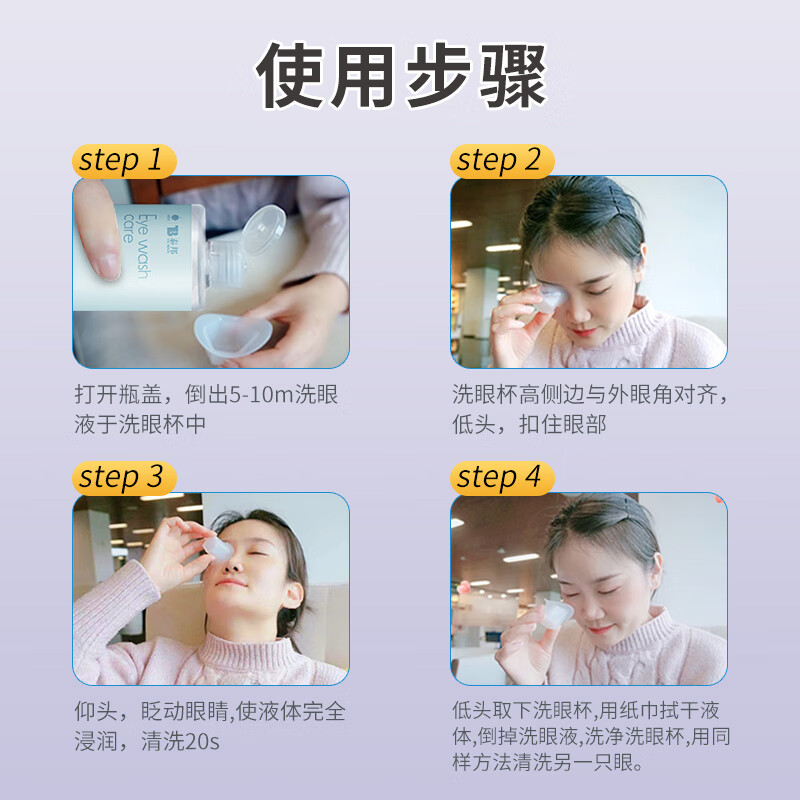 使用步骤

step 1

Eye wash care

打开瓶盖，倒出5-10m洗眼液于洗眼杯中

step 2

洗眼杯高侧边与外眼角对齐，低头，扣住眼部

step 3

仰头，眨动眼睛,使液体完全浸润，清洗20s

step 4

低头取下洗眼杯,用纸巾拭干液体,倒掉洗眼液,洗净洗眼杯,用同样方法清洗另一只眼。