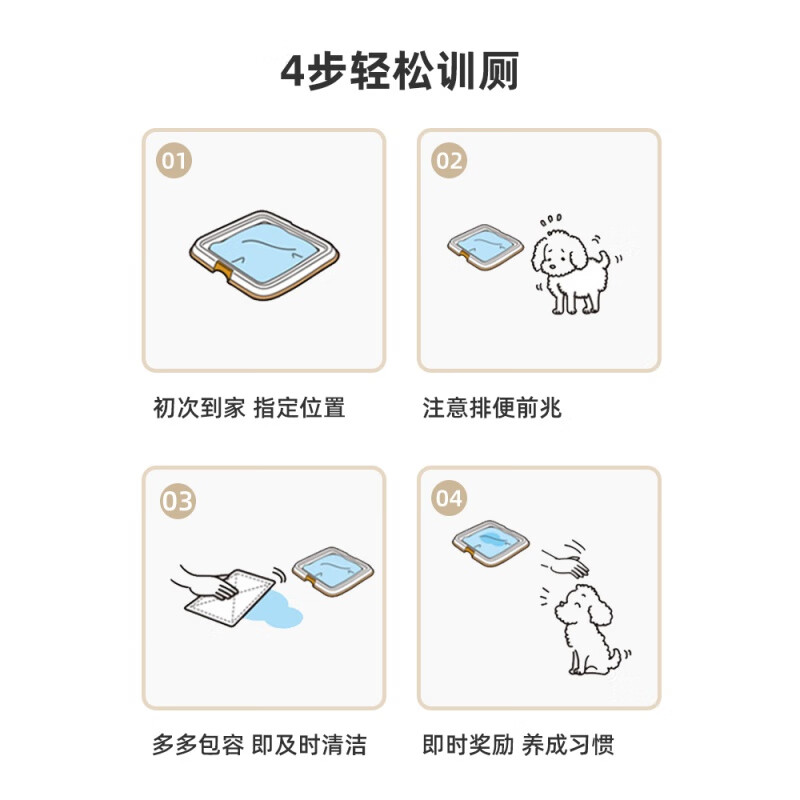 4步轻松训厕

01

初次到家 指定位置

02

注意排便前兆

03

多多包容 即及时清洁

04

即时奖励 养成习惯