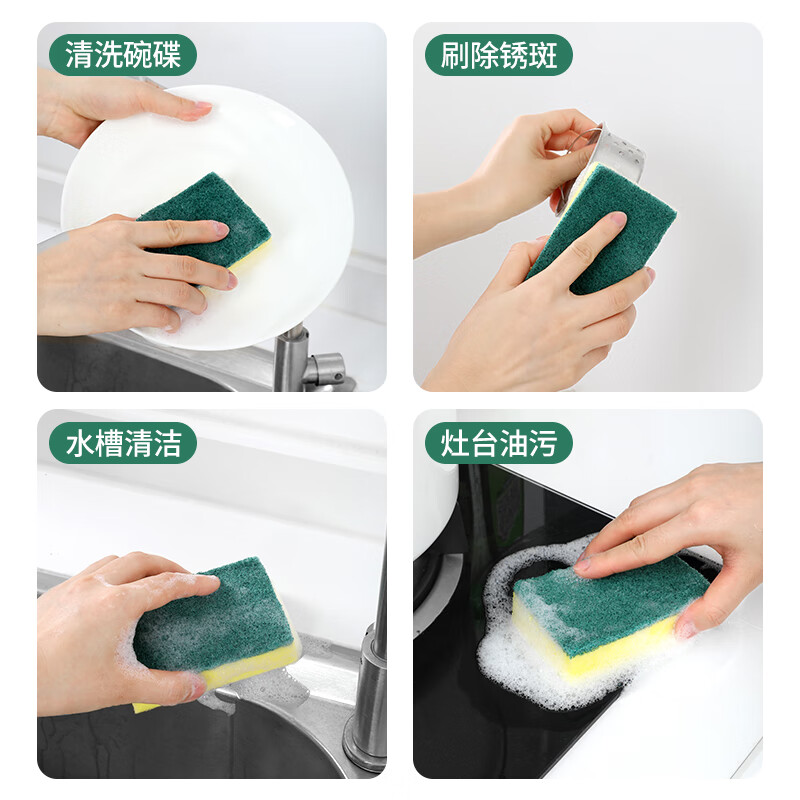 清洗碗碟

刷除锈斑

水槽清洁

灶台油污