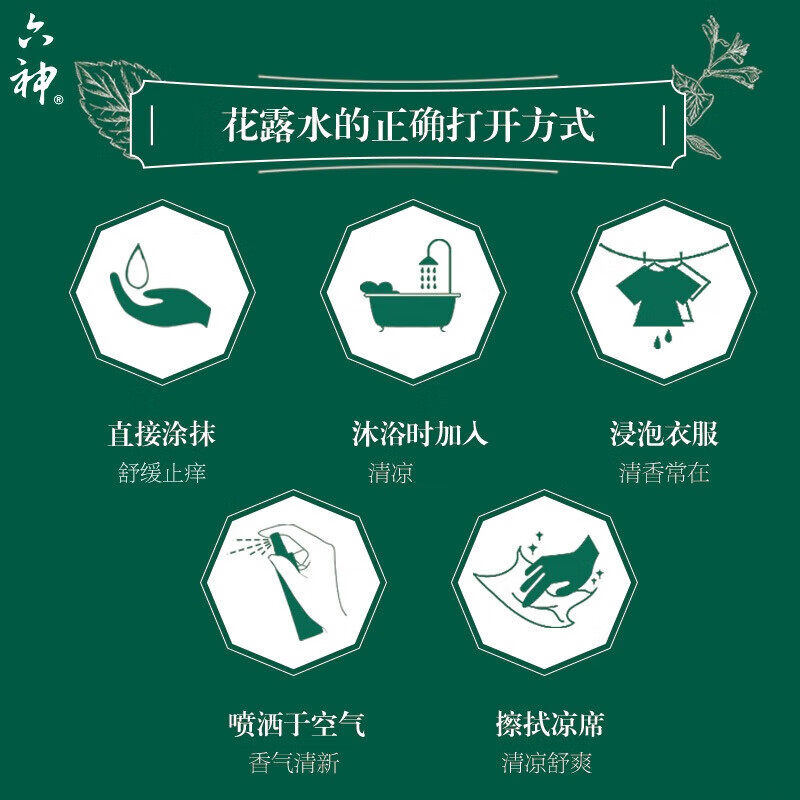 六神®

花露水的正确打开方式

直接涂抹
舒缓止痒

沐浴时加入
清凉

浸泡衣服
清香常在

喷洒于空气
香气清新

擦拭凉席
清凉舒爽